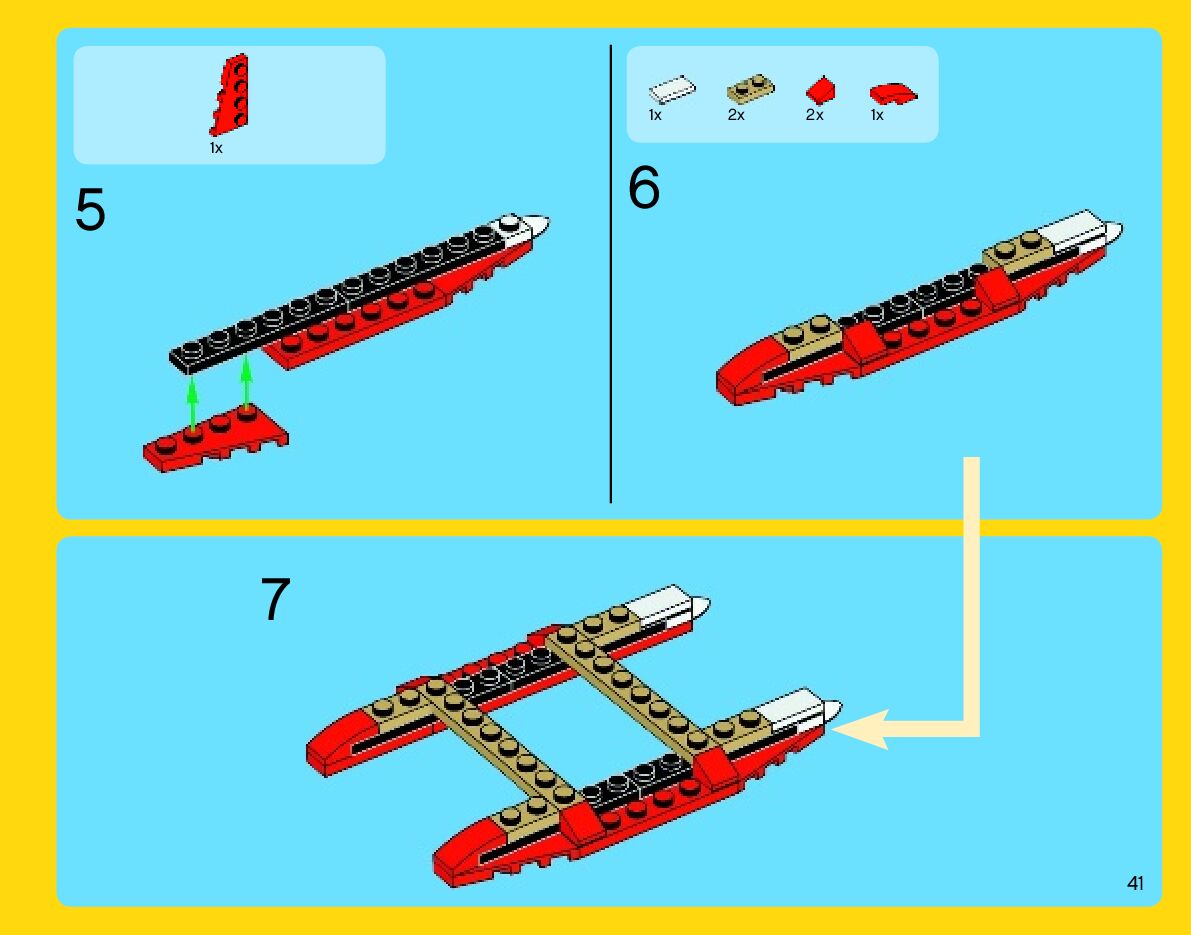 1x

5

1x 2x 2x 1x

6

7

41