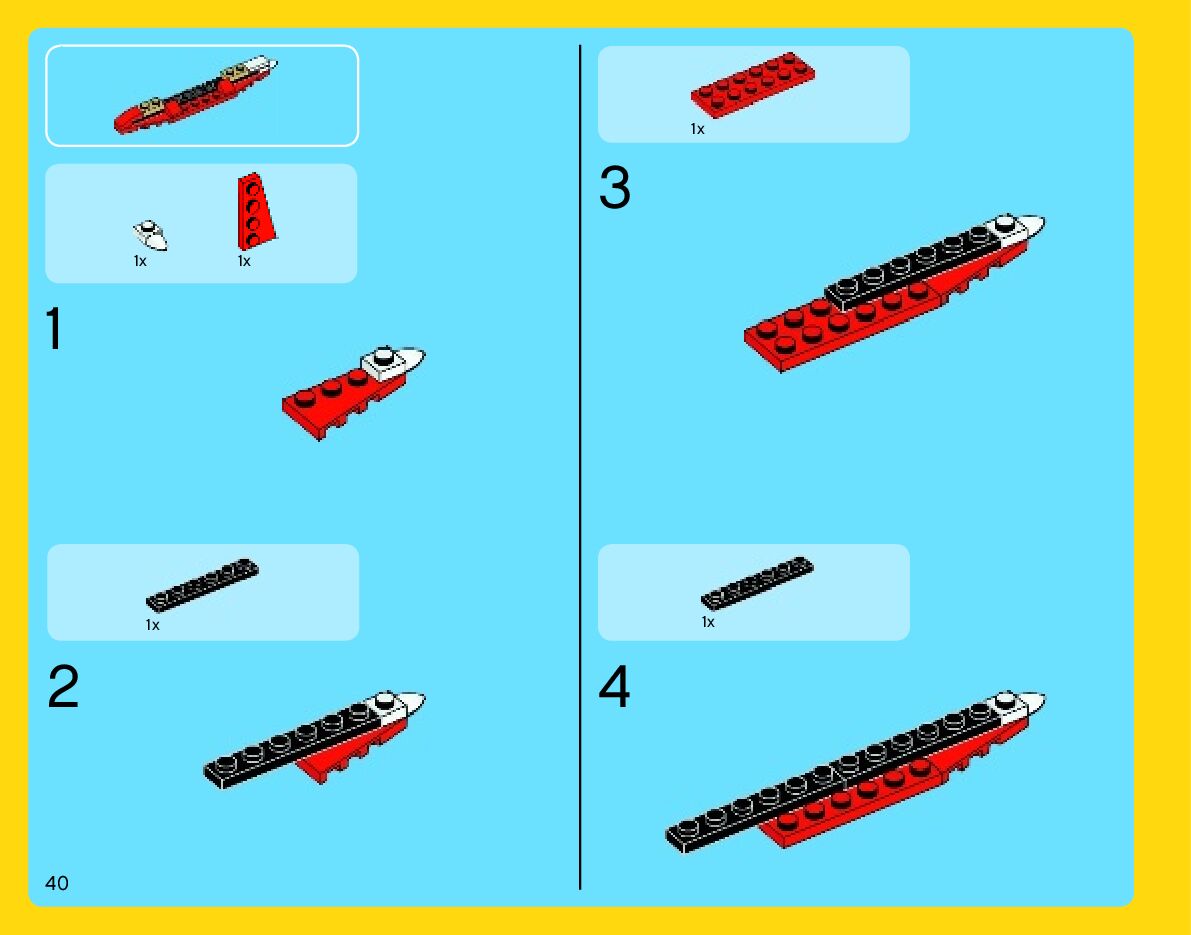 1x

1x

1

1x

2

40

1x

3

1x

4