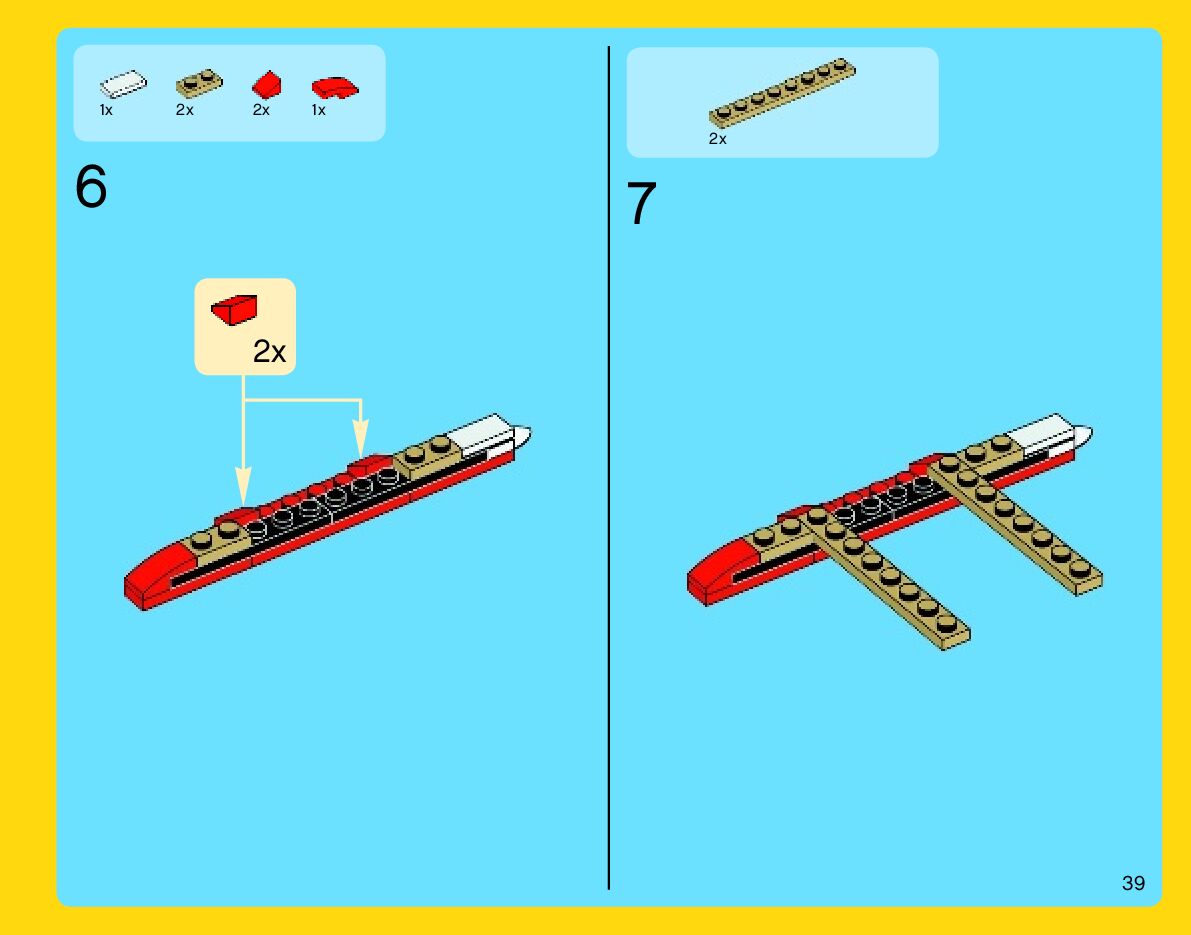 1x 2x 2x 1x

6

2x

2x

7

39