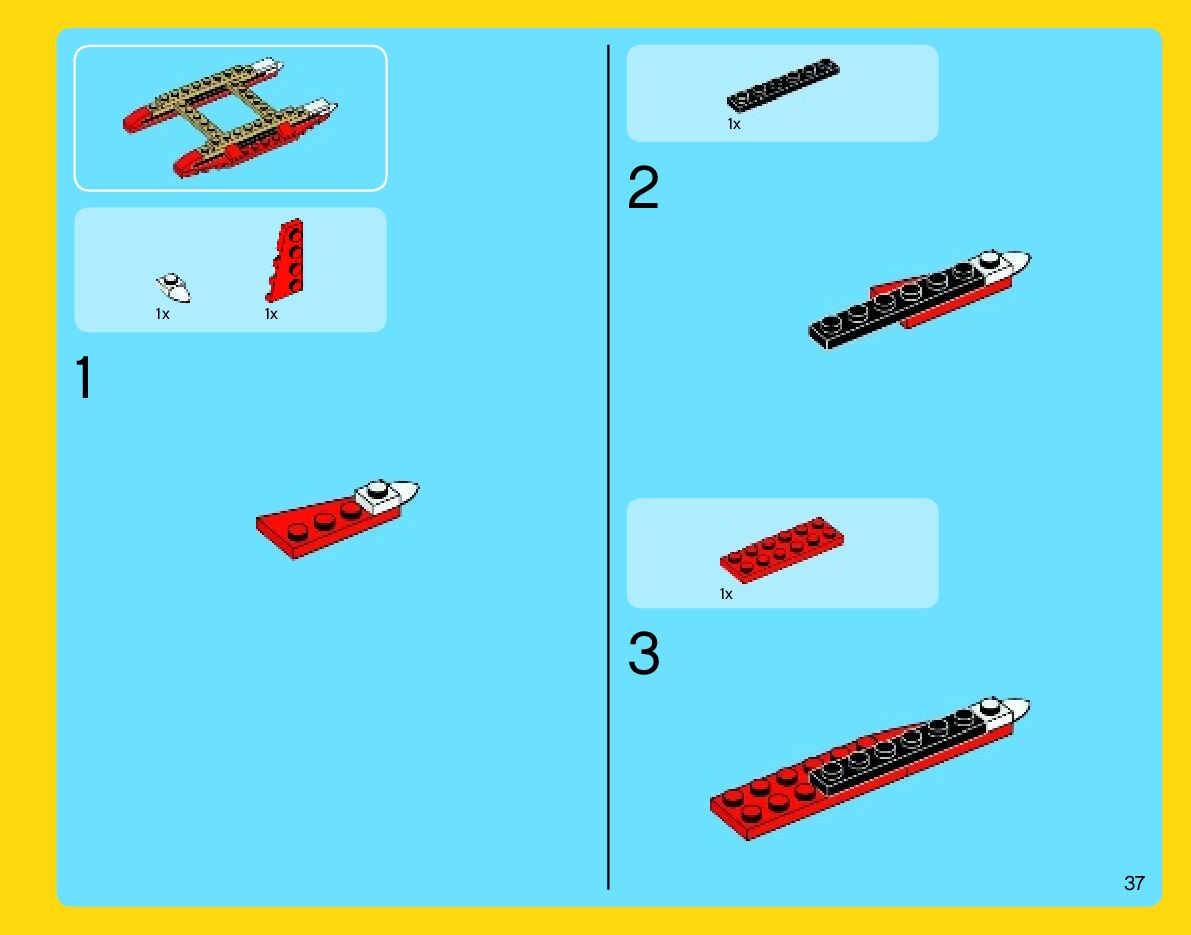 1x
1x

1

1x

2

1x

3

37