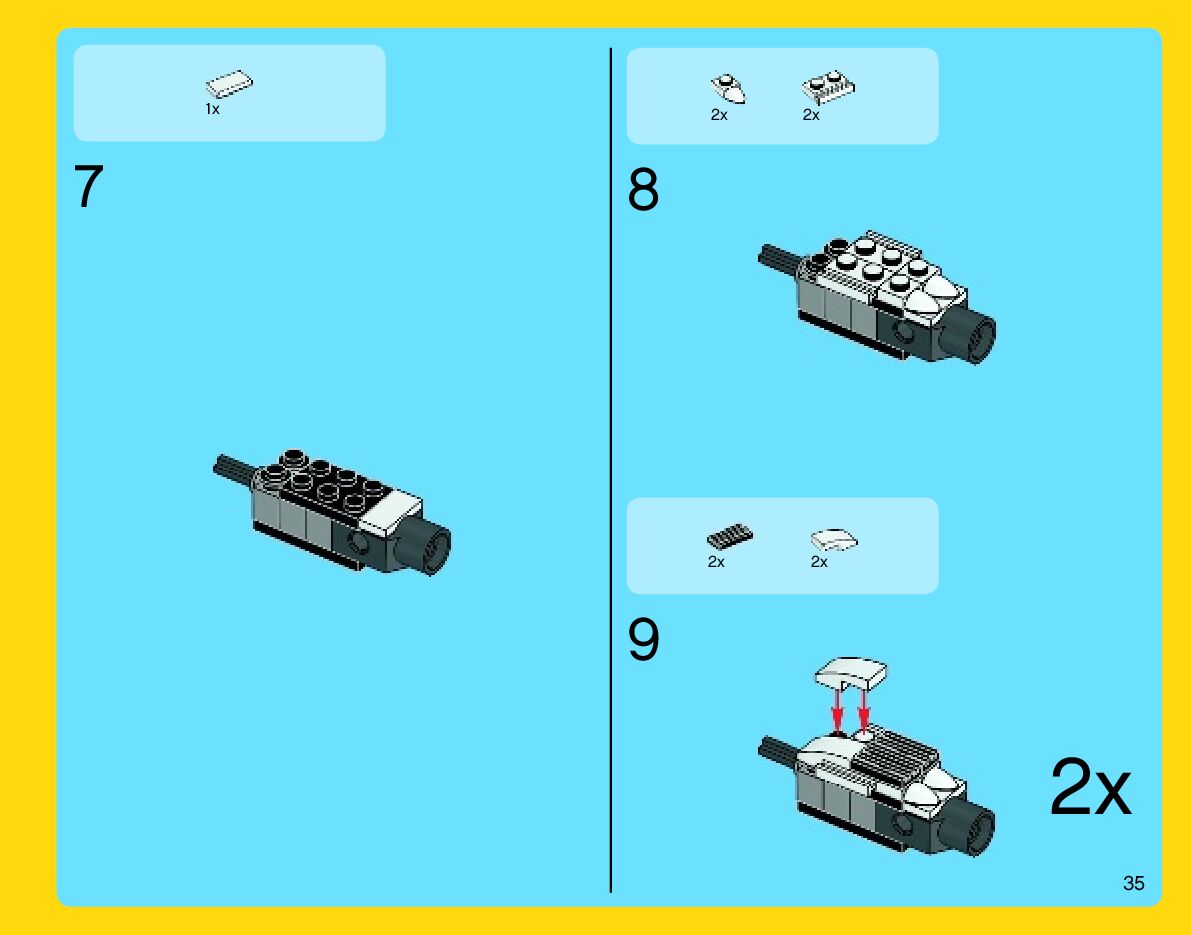 1x

7

2x 2x

8

2x 2x

9

2x

35