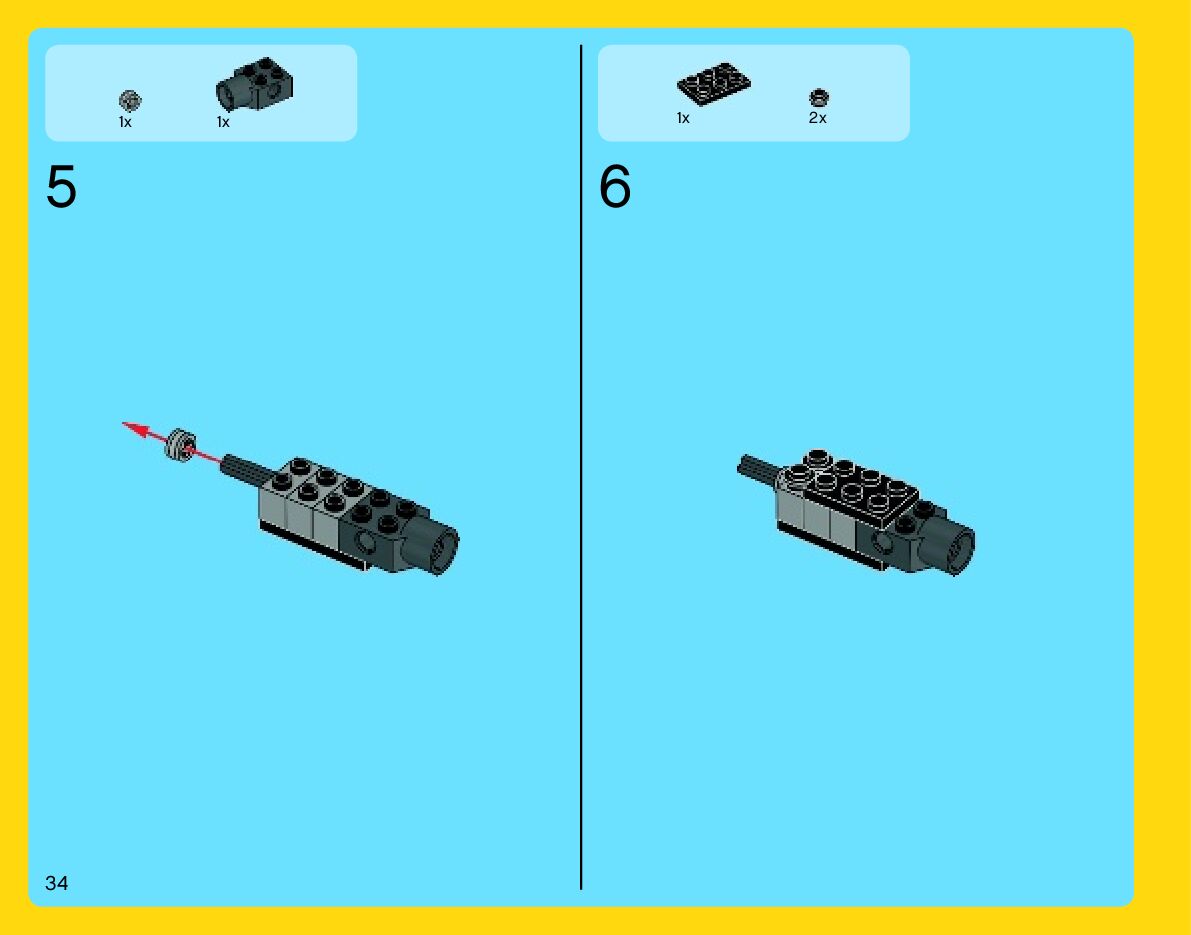 1x 1x

5

1x 2x

6

34