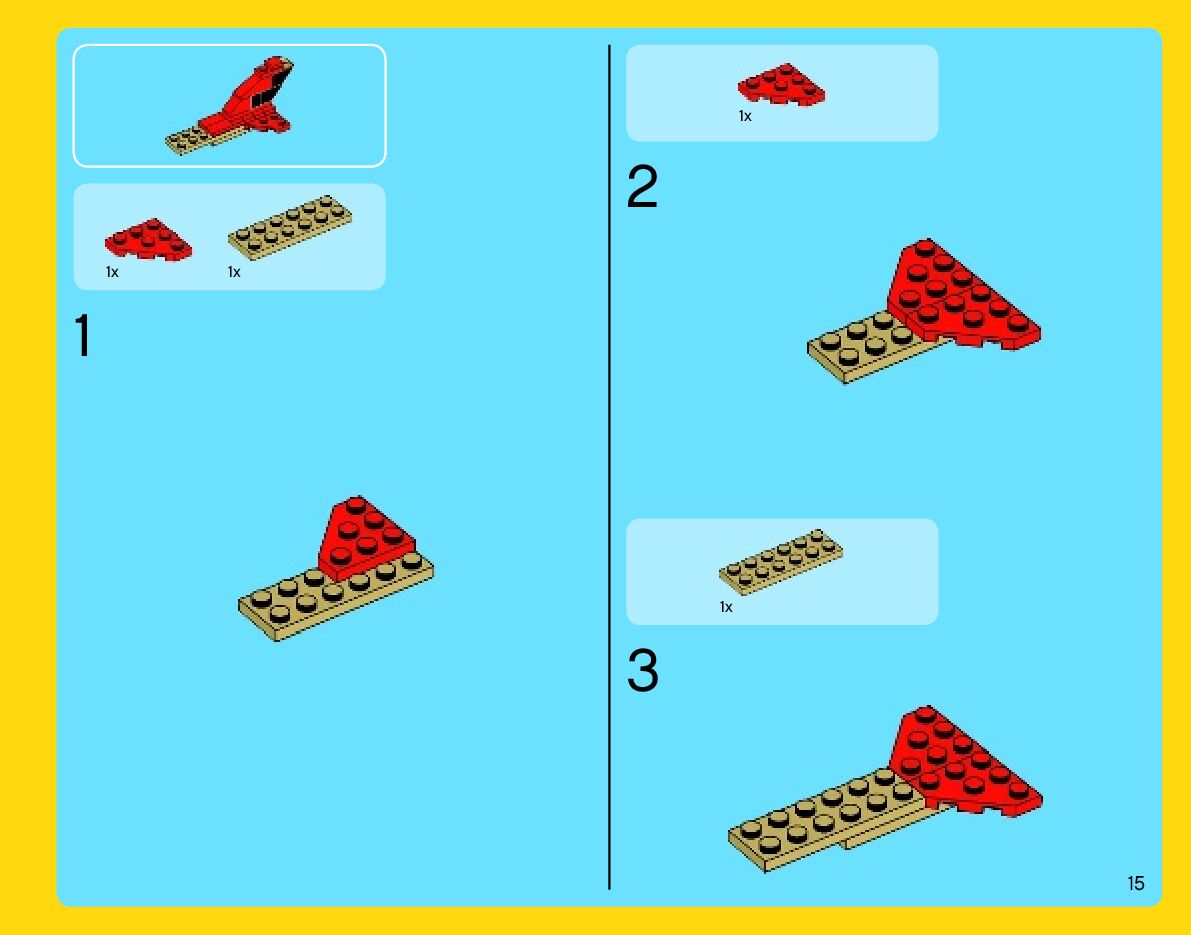 1x 1x

1

1x

2

1x

3

15