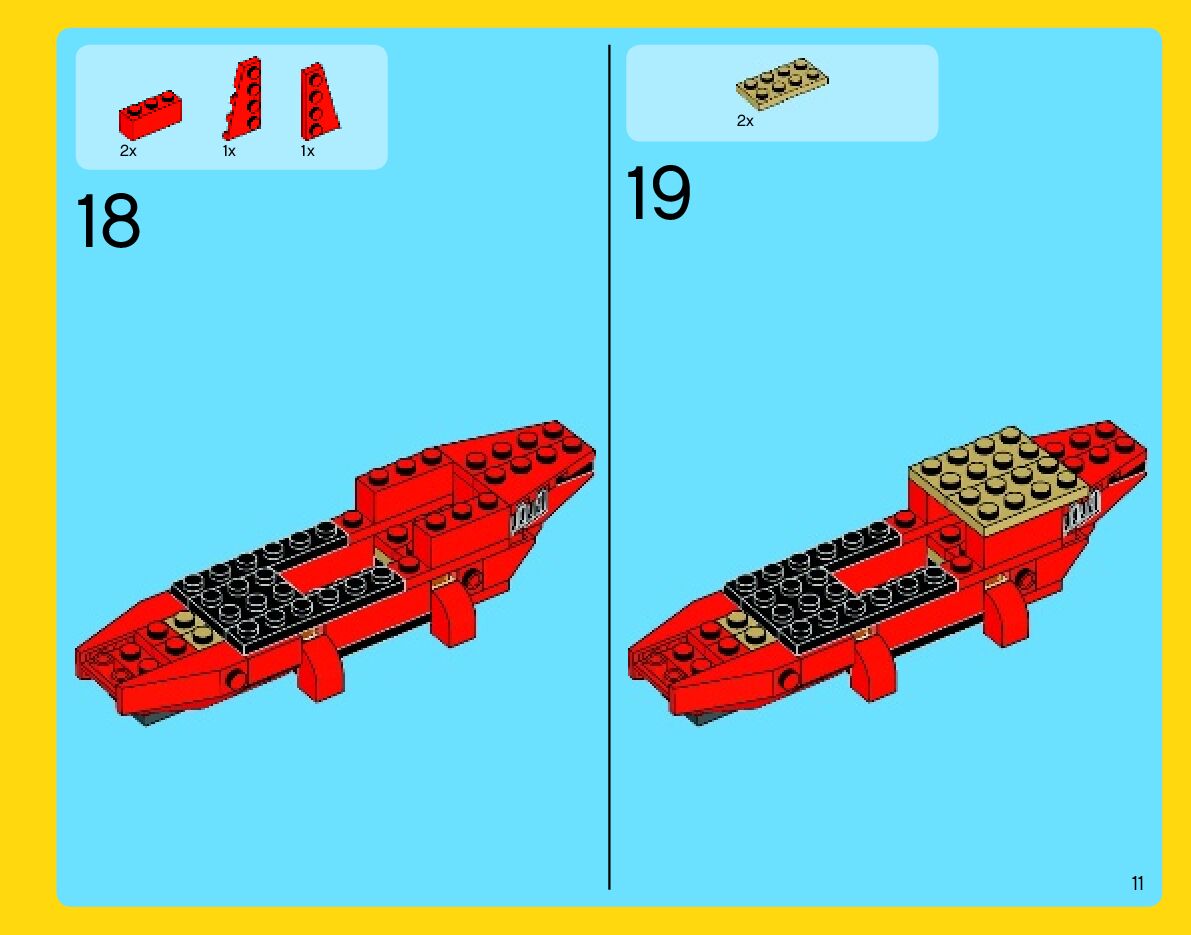 2x 1x 1x

18

2x

19

11