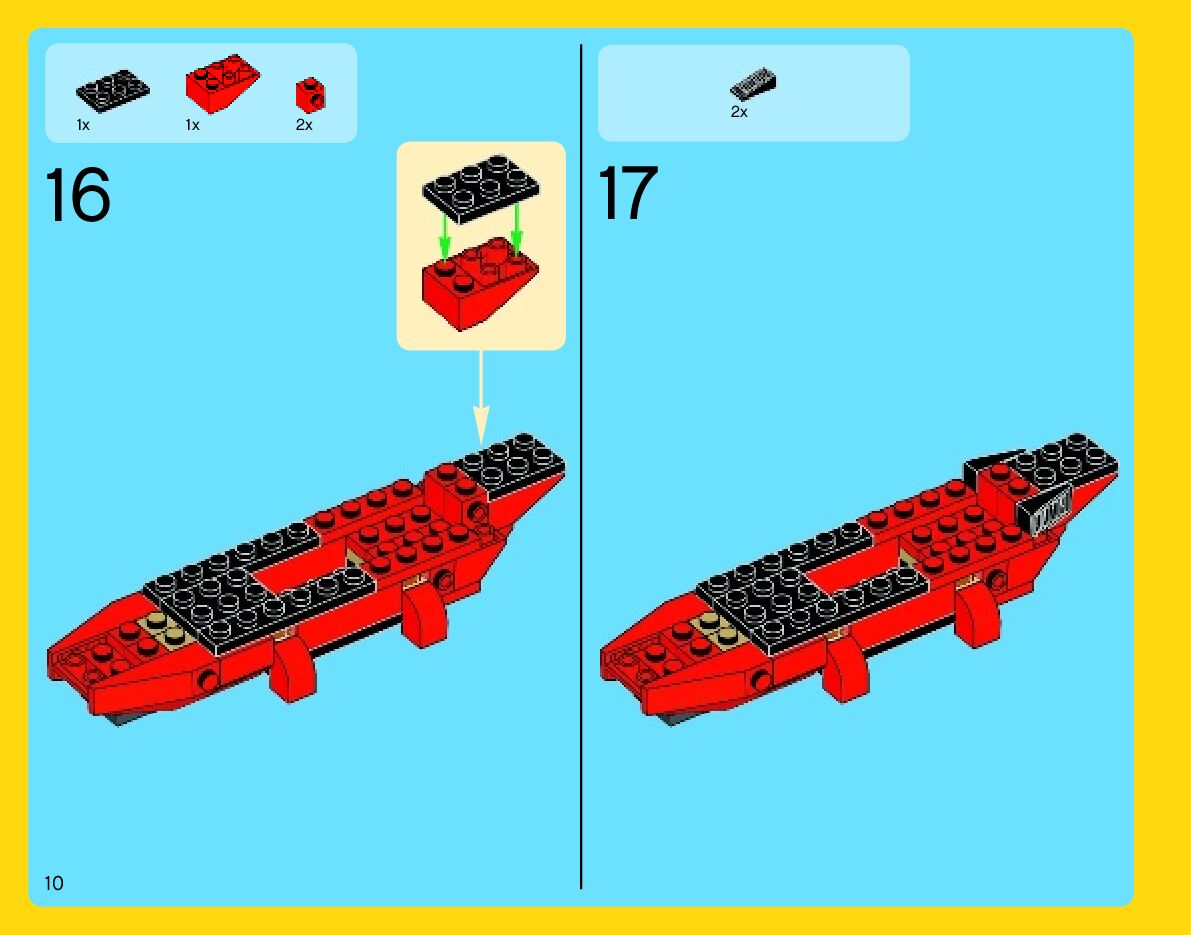 1x
1x
2x

16

2x

17

10