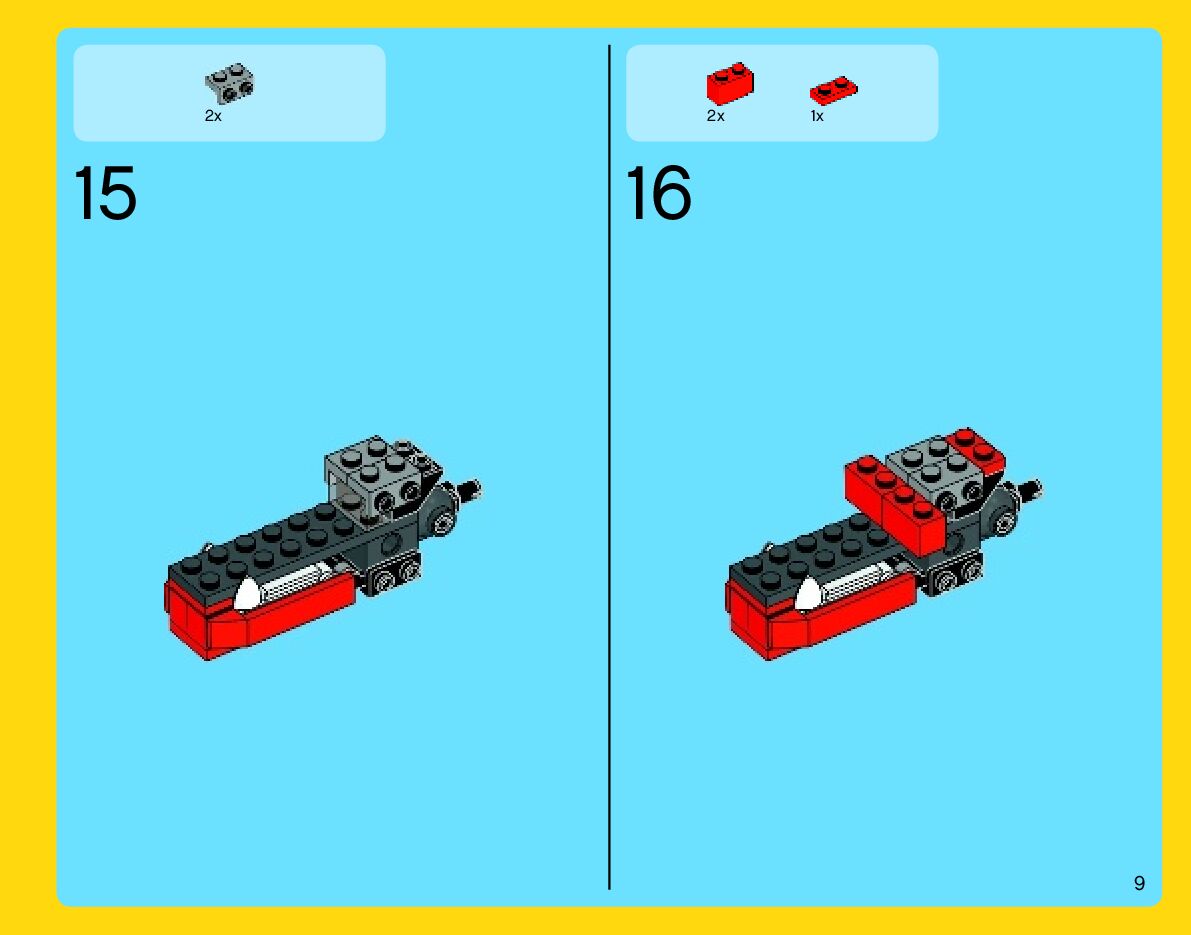 2x

15

2x 1x

16

9