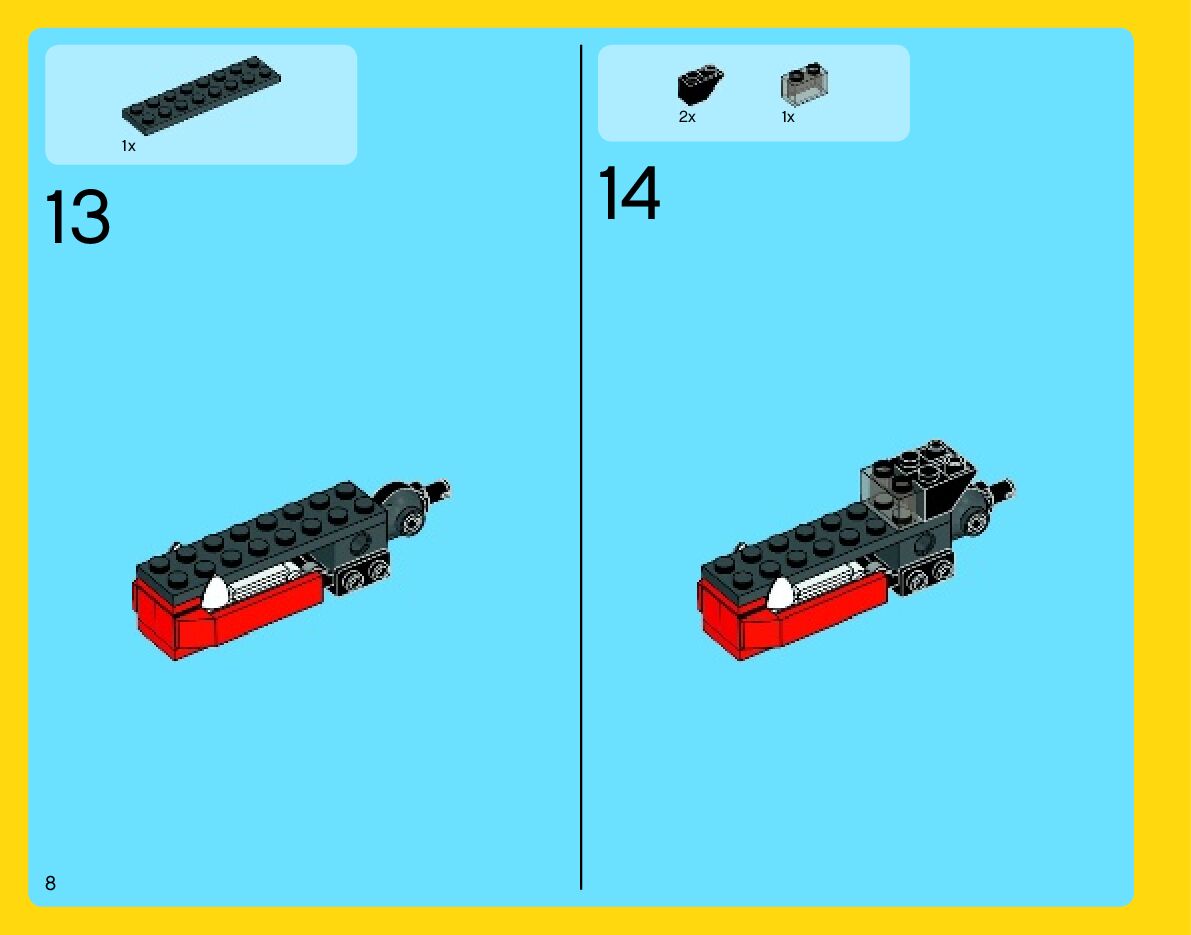 1x

13

2x

1x

14

8