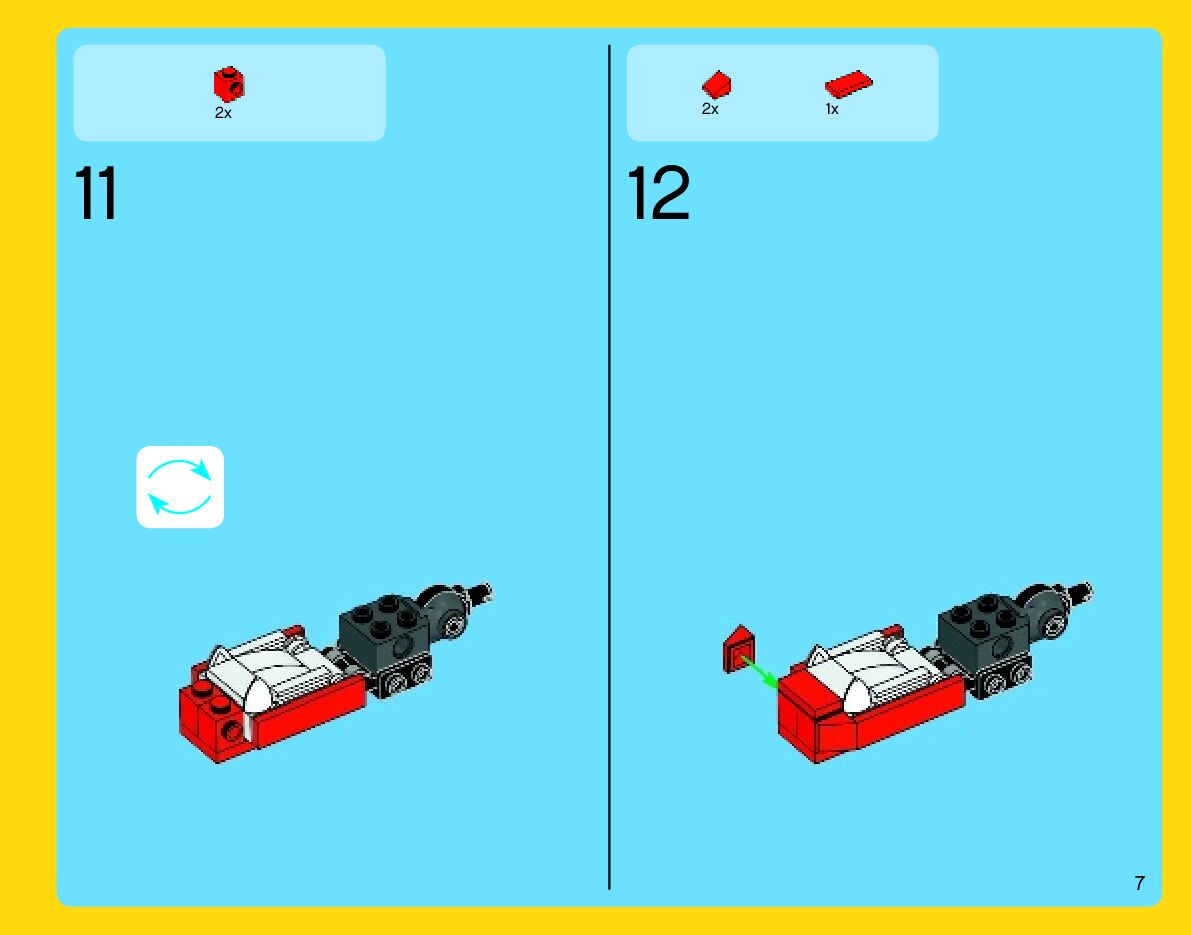 2x

11

2x

1x

12

7