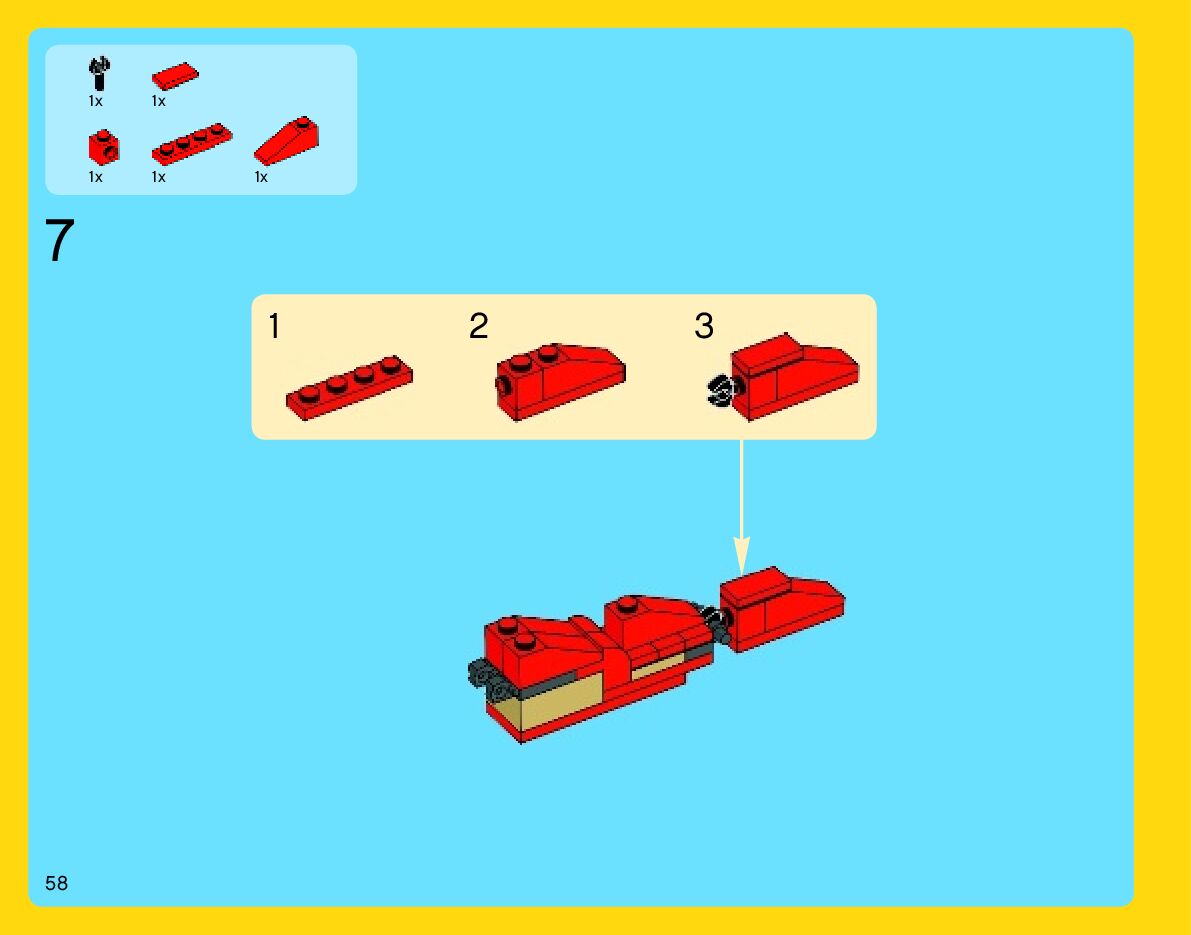 1x 1x

1x 1x 1x

7

1

2

3

58