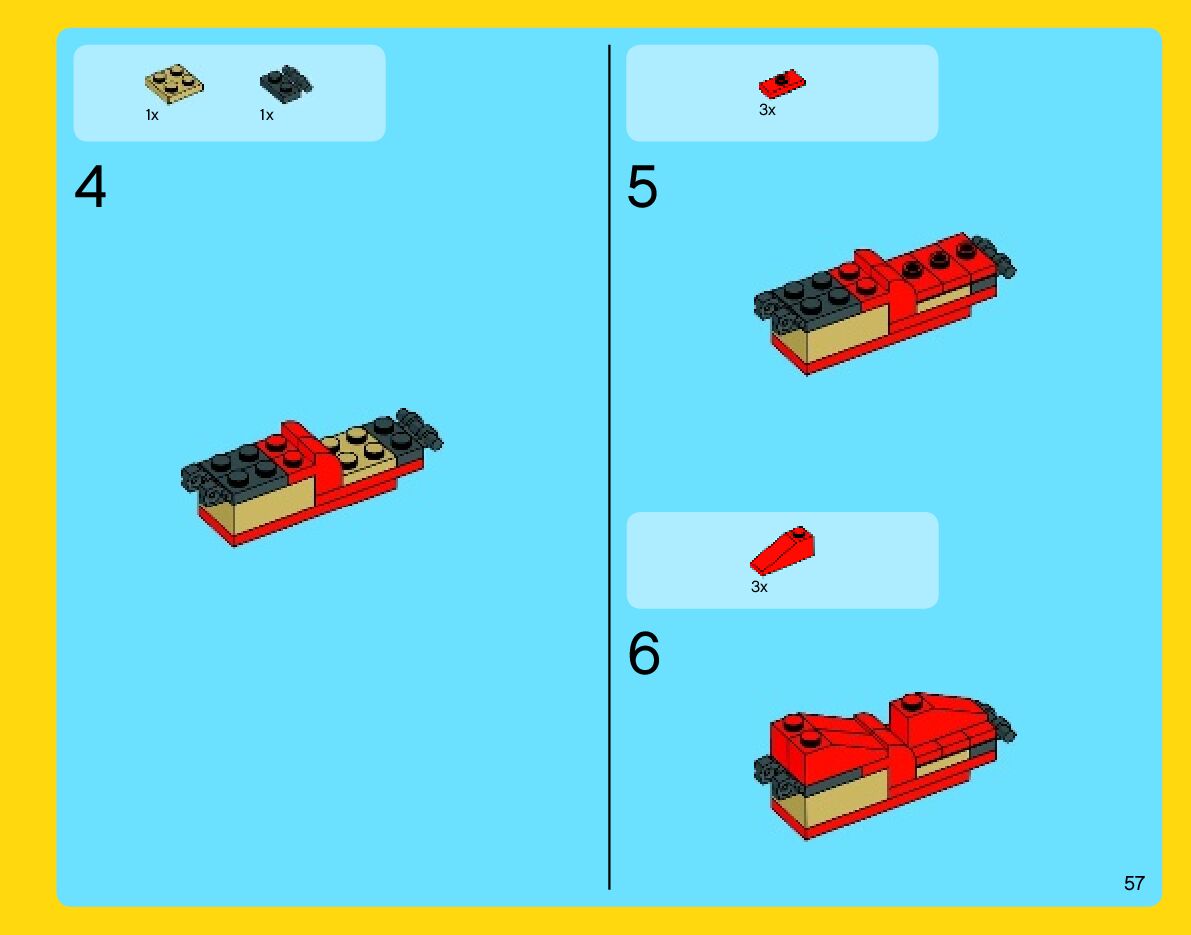 1x 1x

4

3x

5

3x

6

57