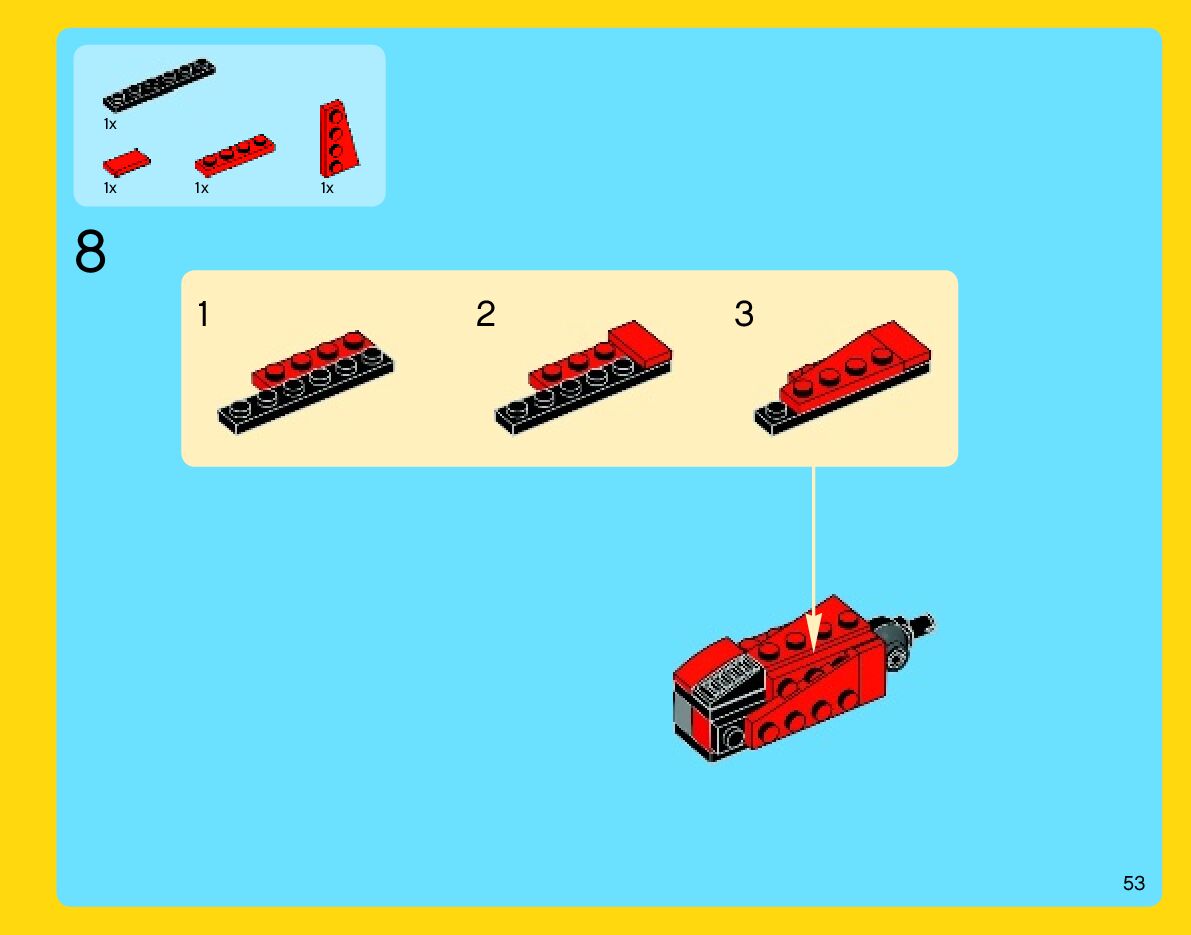 1x

1x 1x 1x

8

1

2

3

53