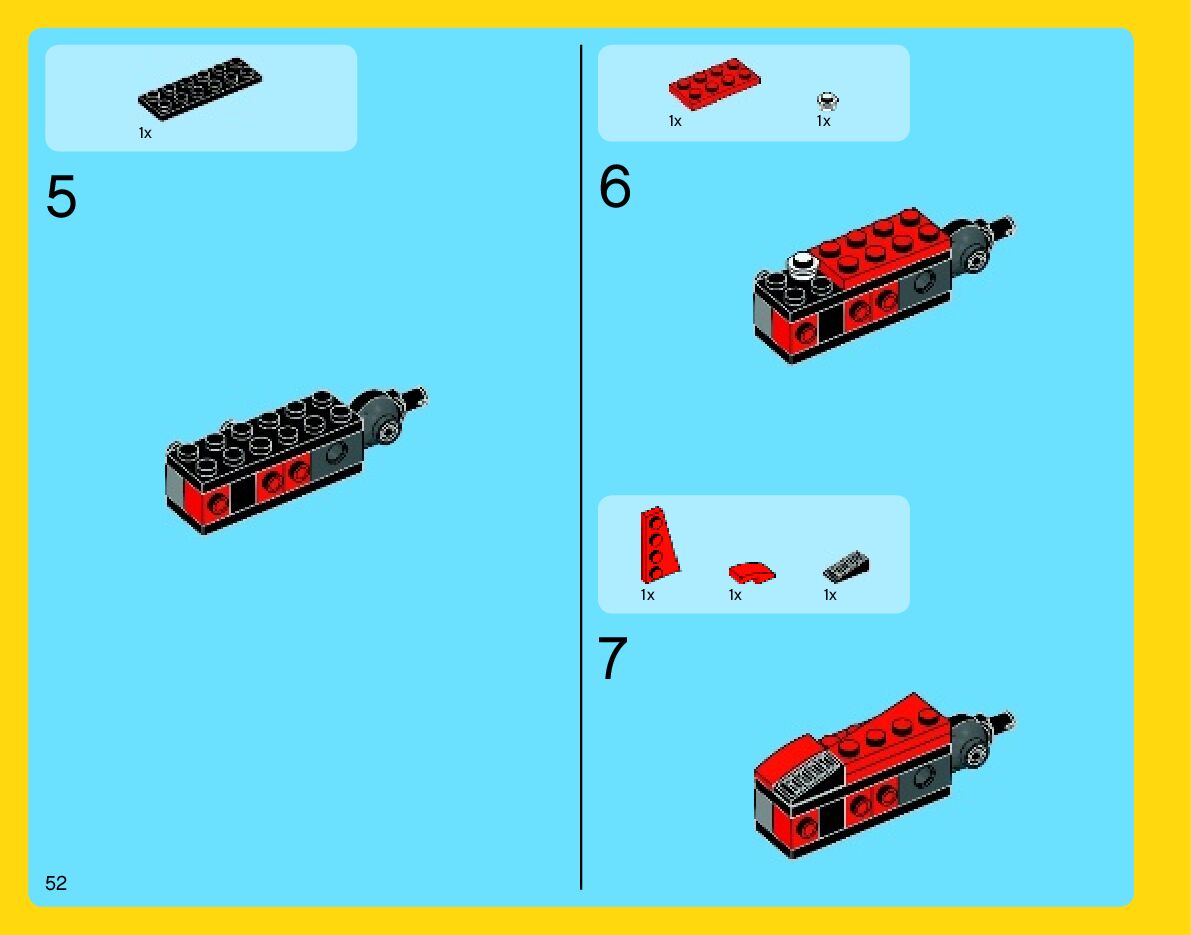 1x

5

52

1x

1x

6

1x

1x

1x

7