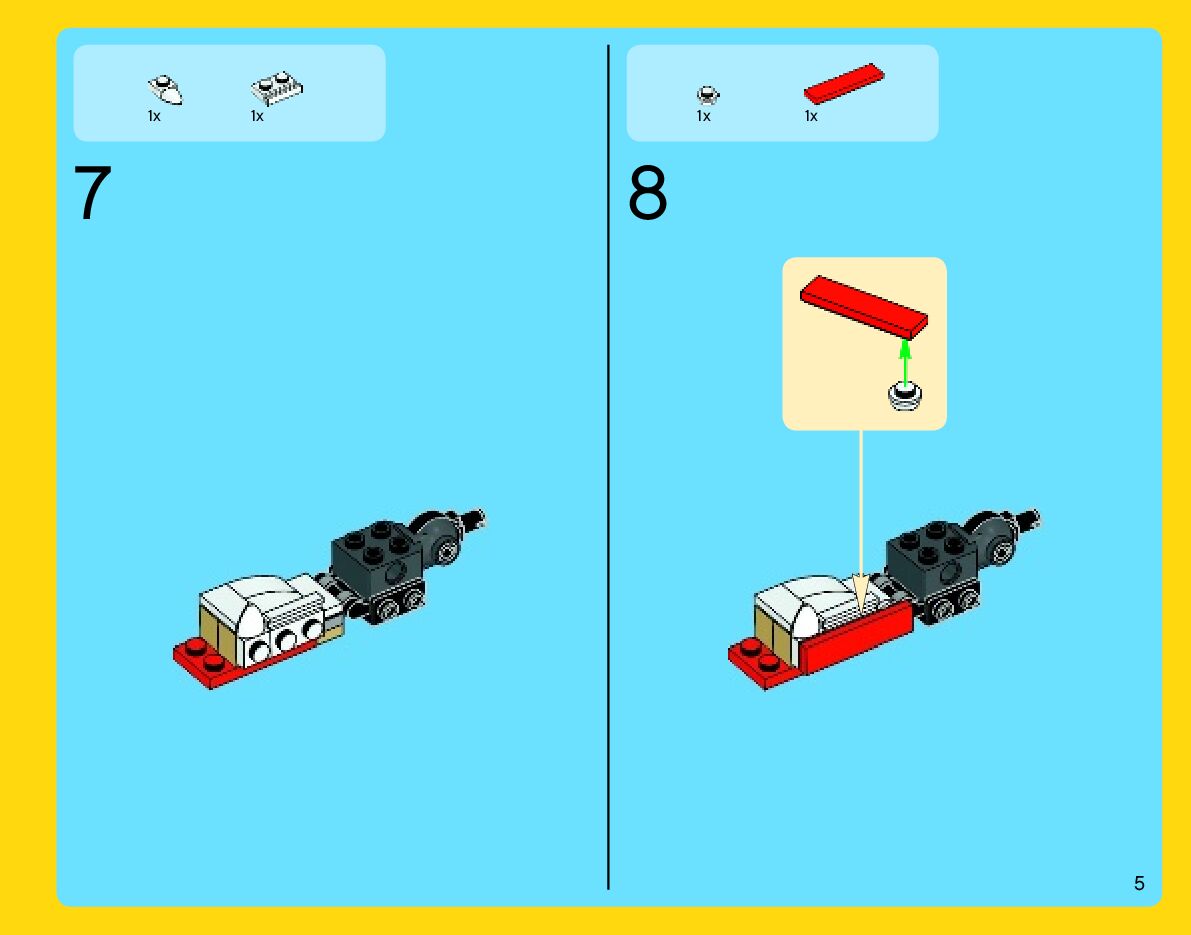 1x 1x

7

1x 1x

8

5