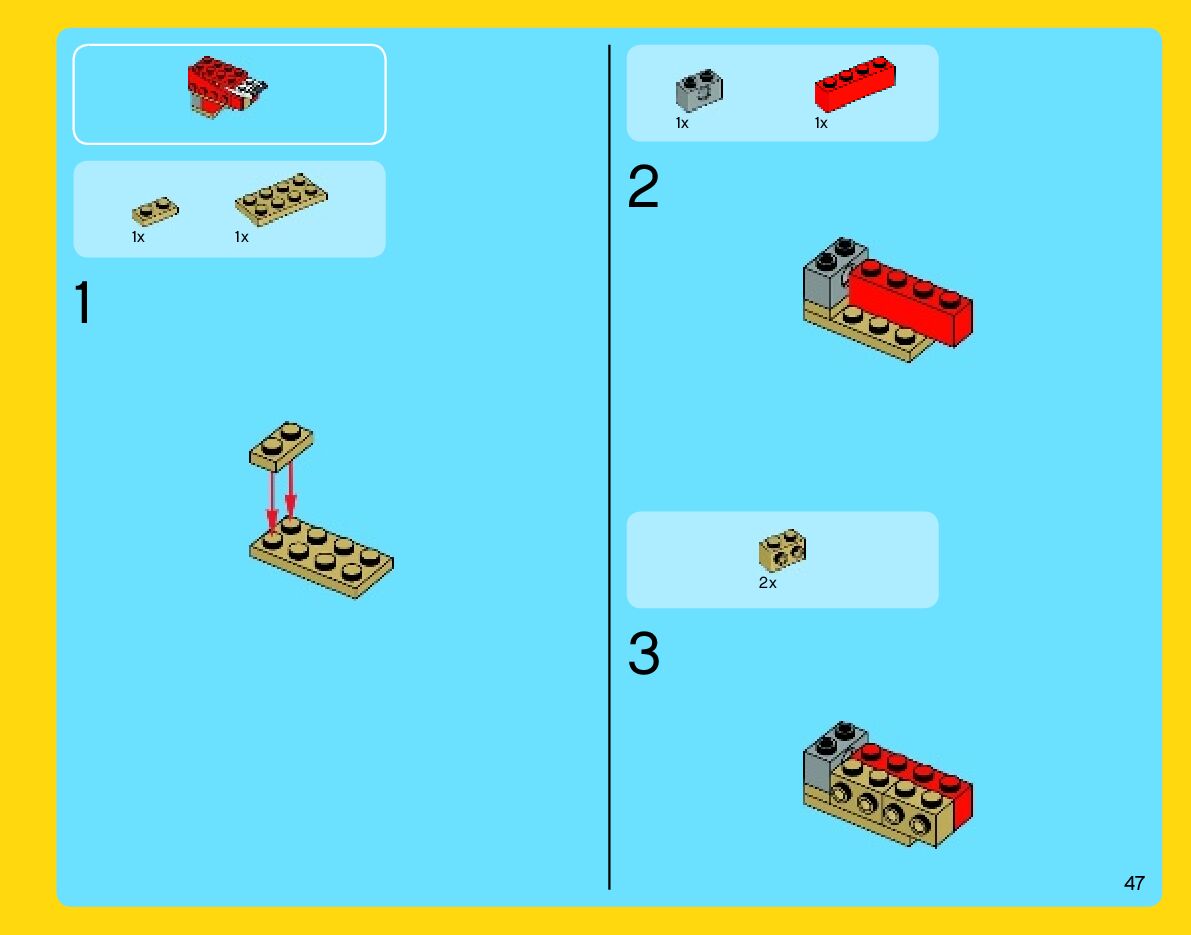 1x 1x

1

1x 1x

2

2x

3

47