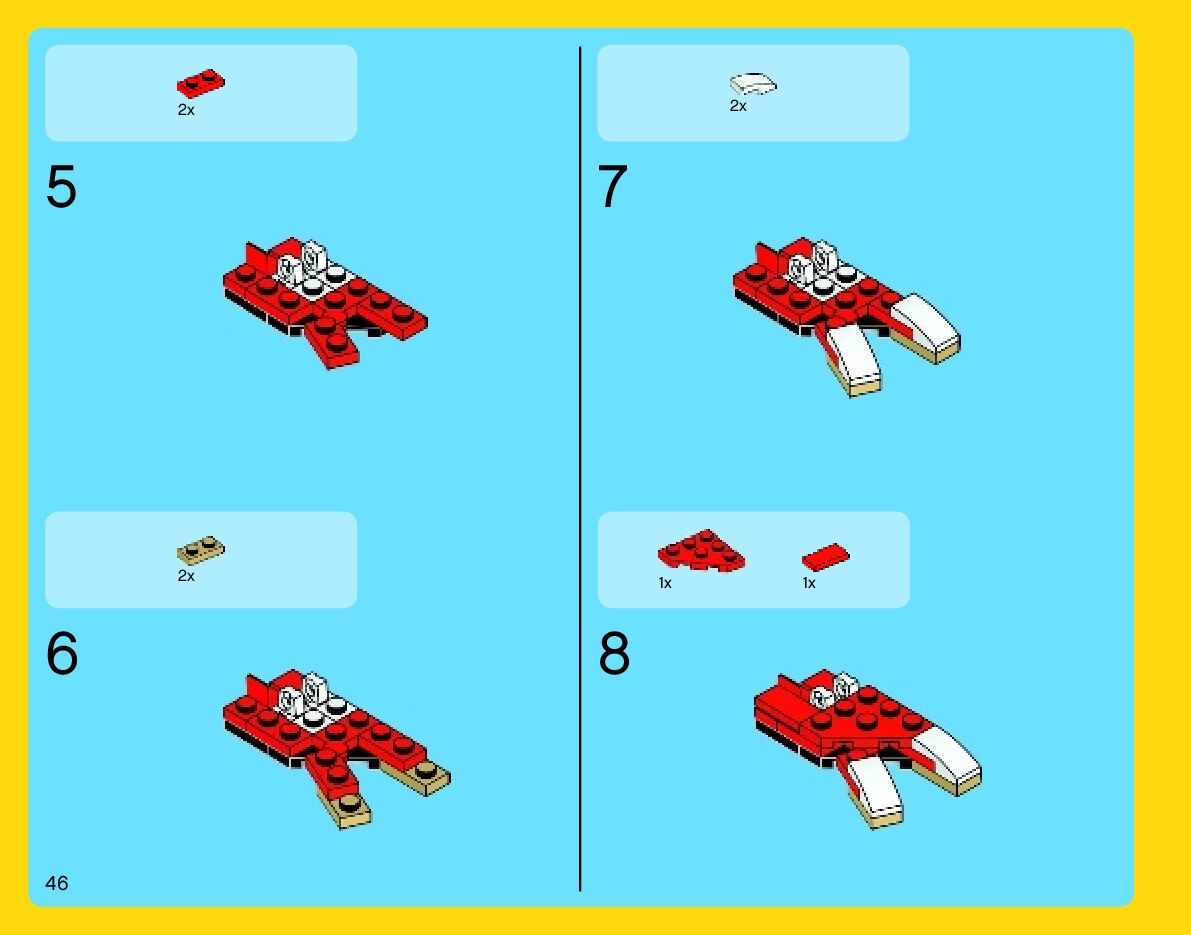 2x

5

2x

6

46

2x

7

1x

1x

8