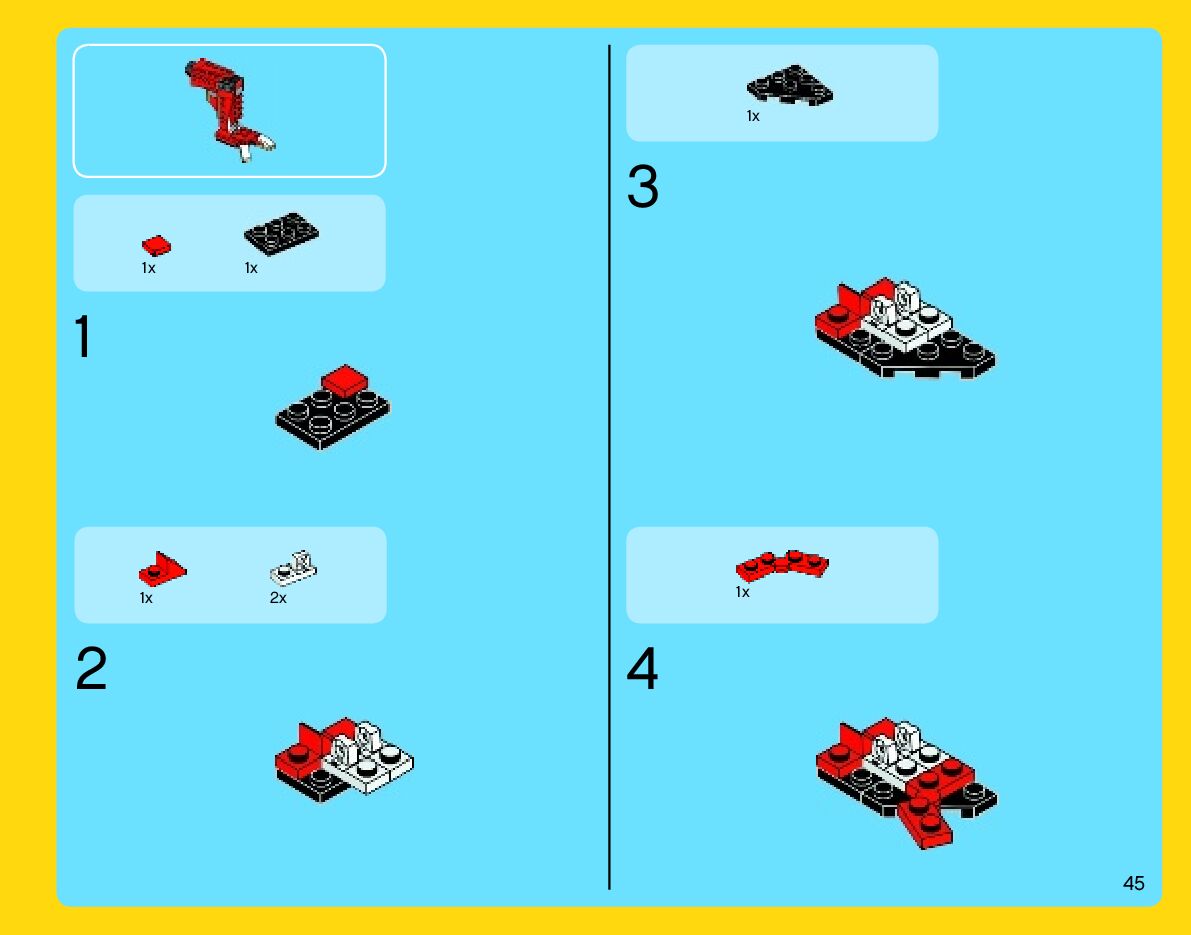 1x
1x

1

1x
2x

2

1x

3

1x

4

45