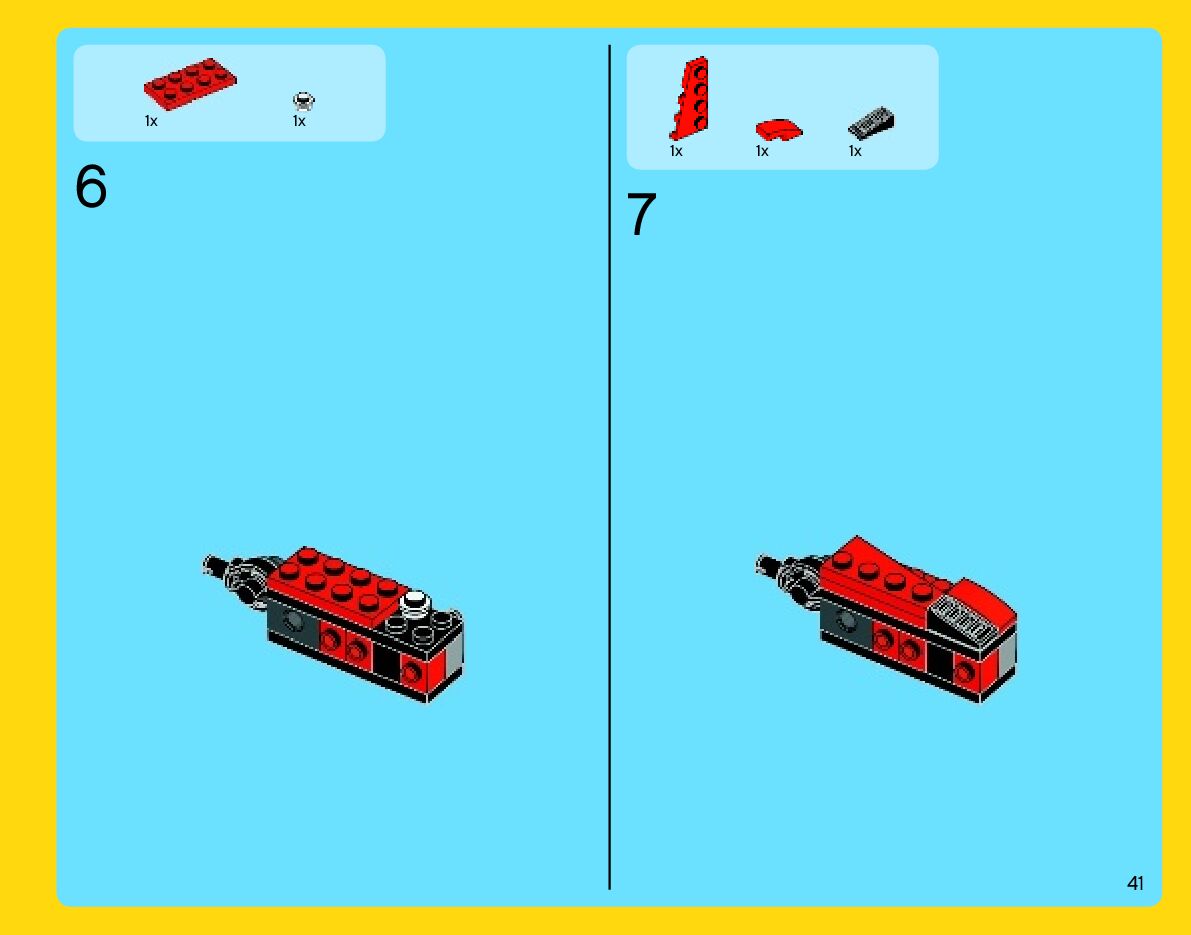 1x 1x

6

1x 1x 1x

7

41