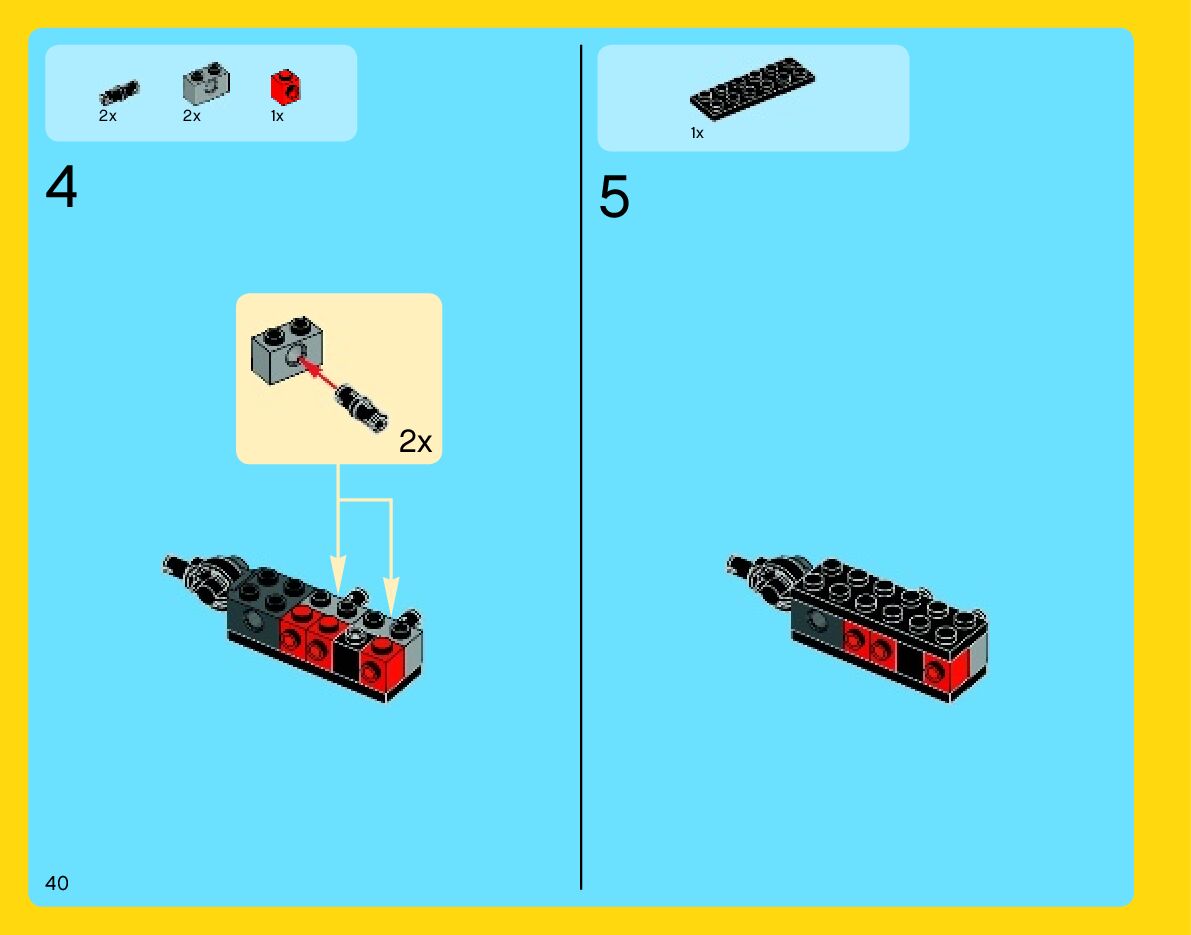 2x 2x 1x

4

2x

1x

5

40