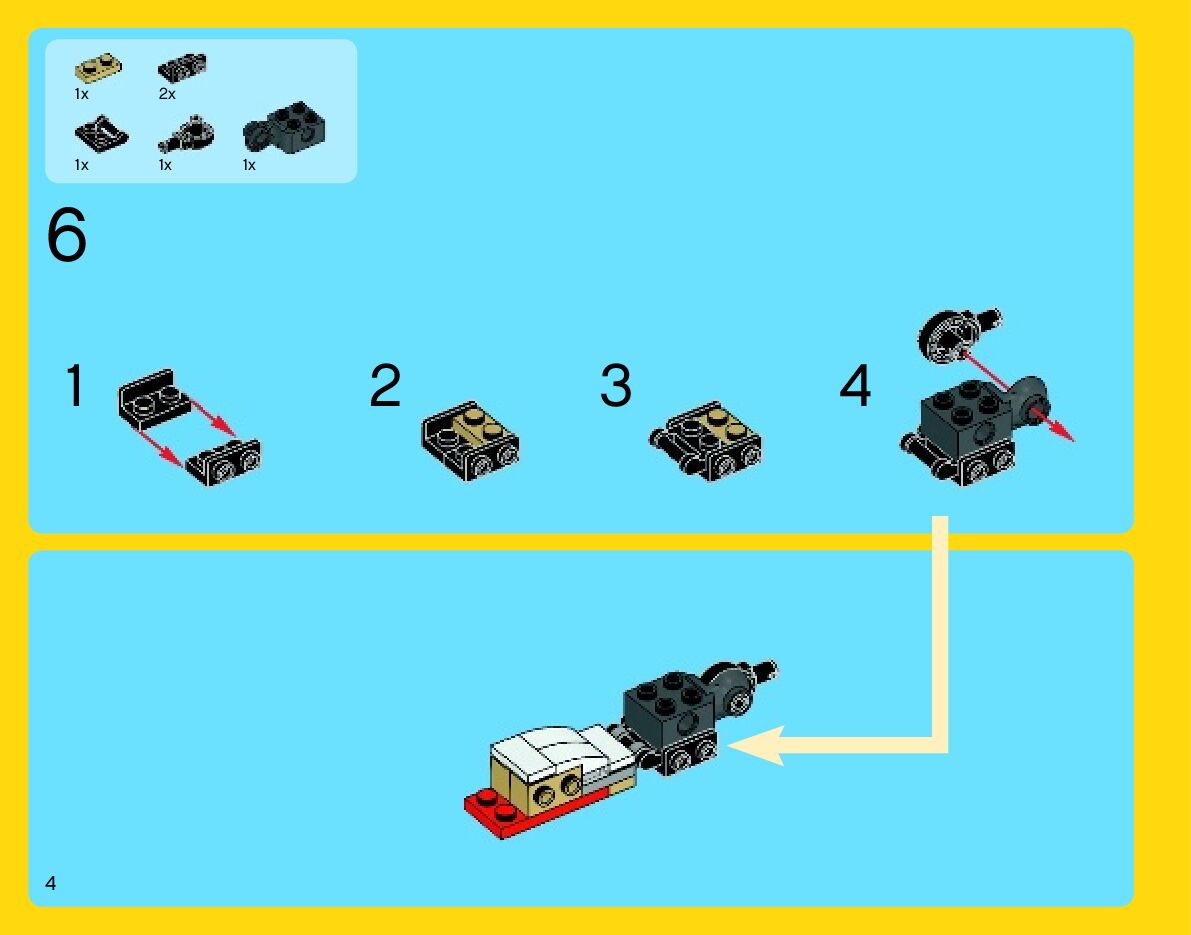 1x 2x
1x 1x 1x

6

1

2

3

4

4