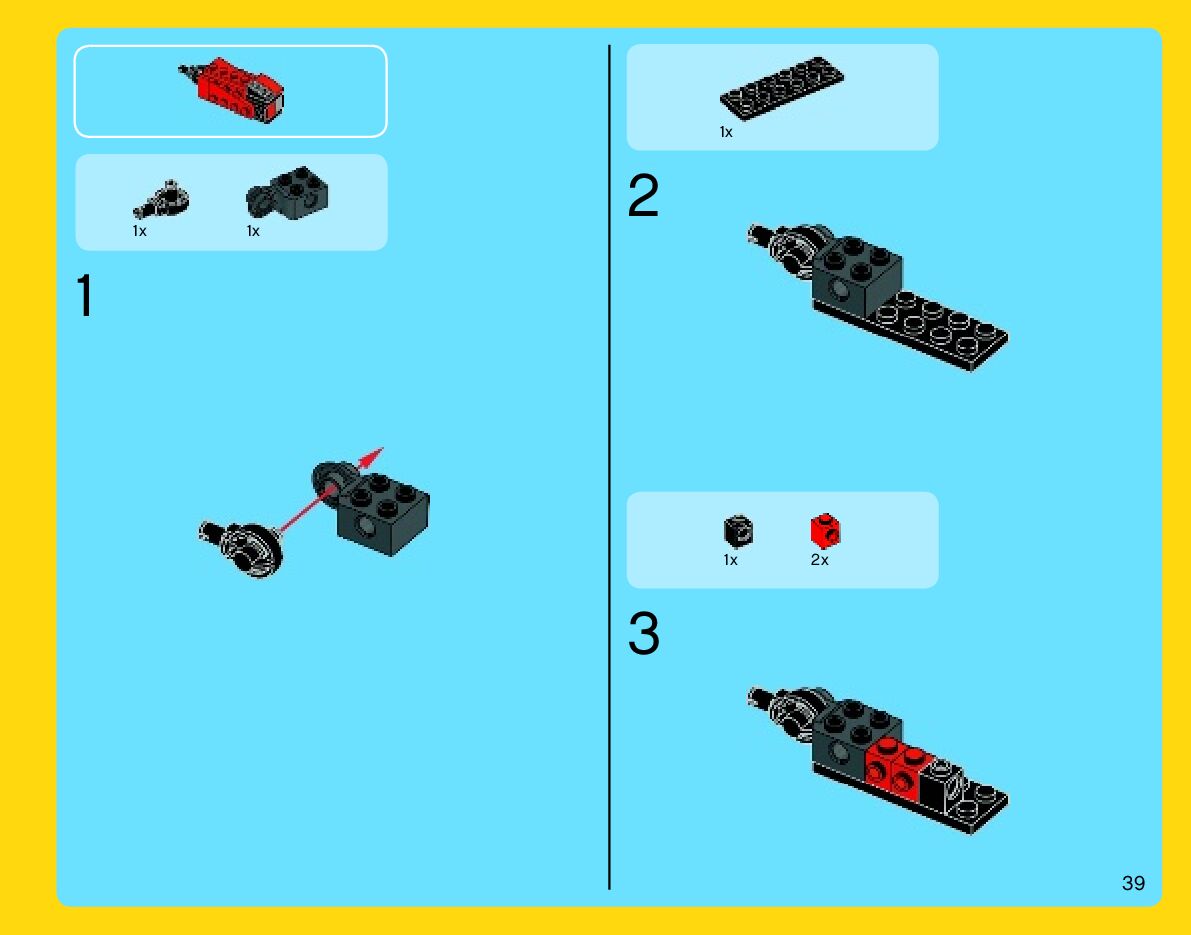 1x 1x

1

1x

2

1x 2x

3

39