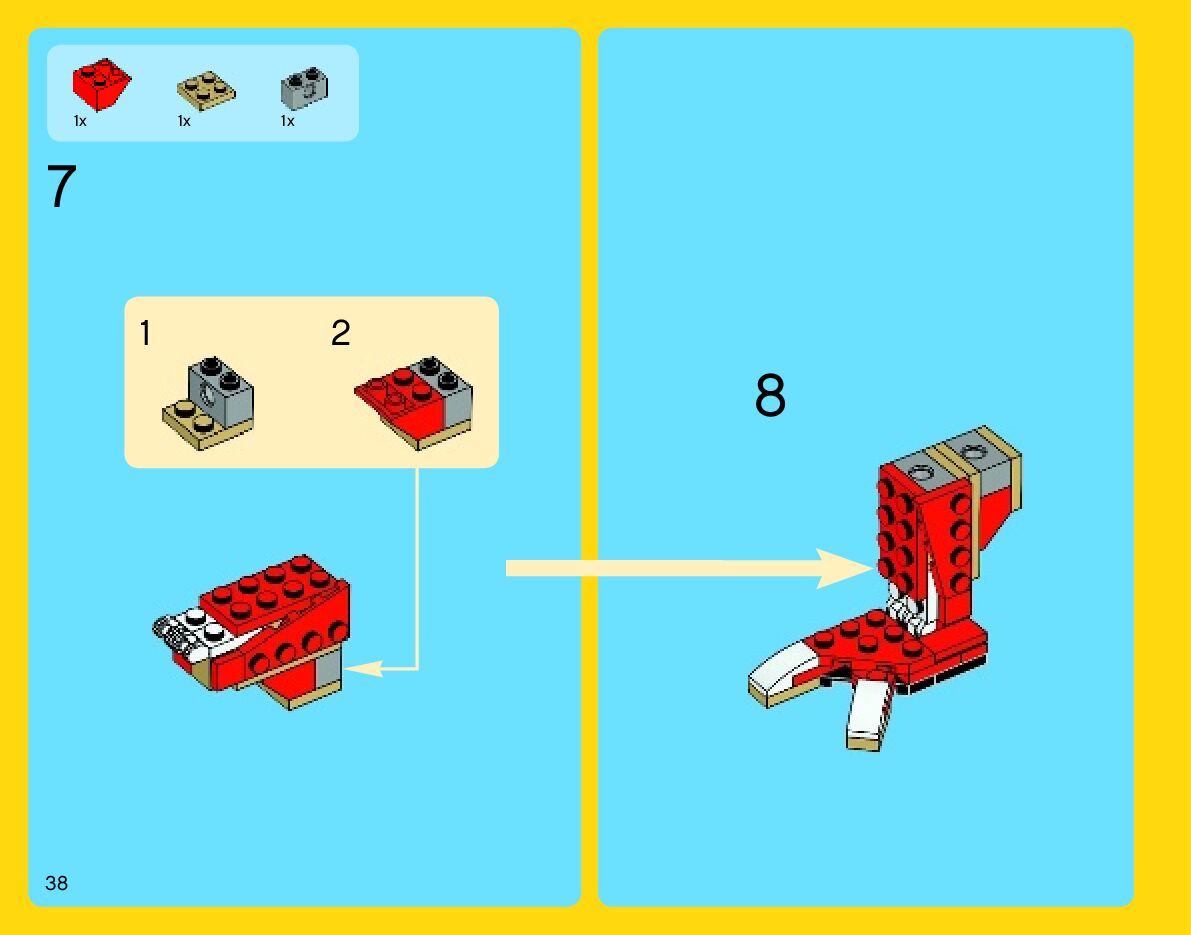 1x
1x
1x

7

1

2

8

38