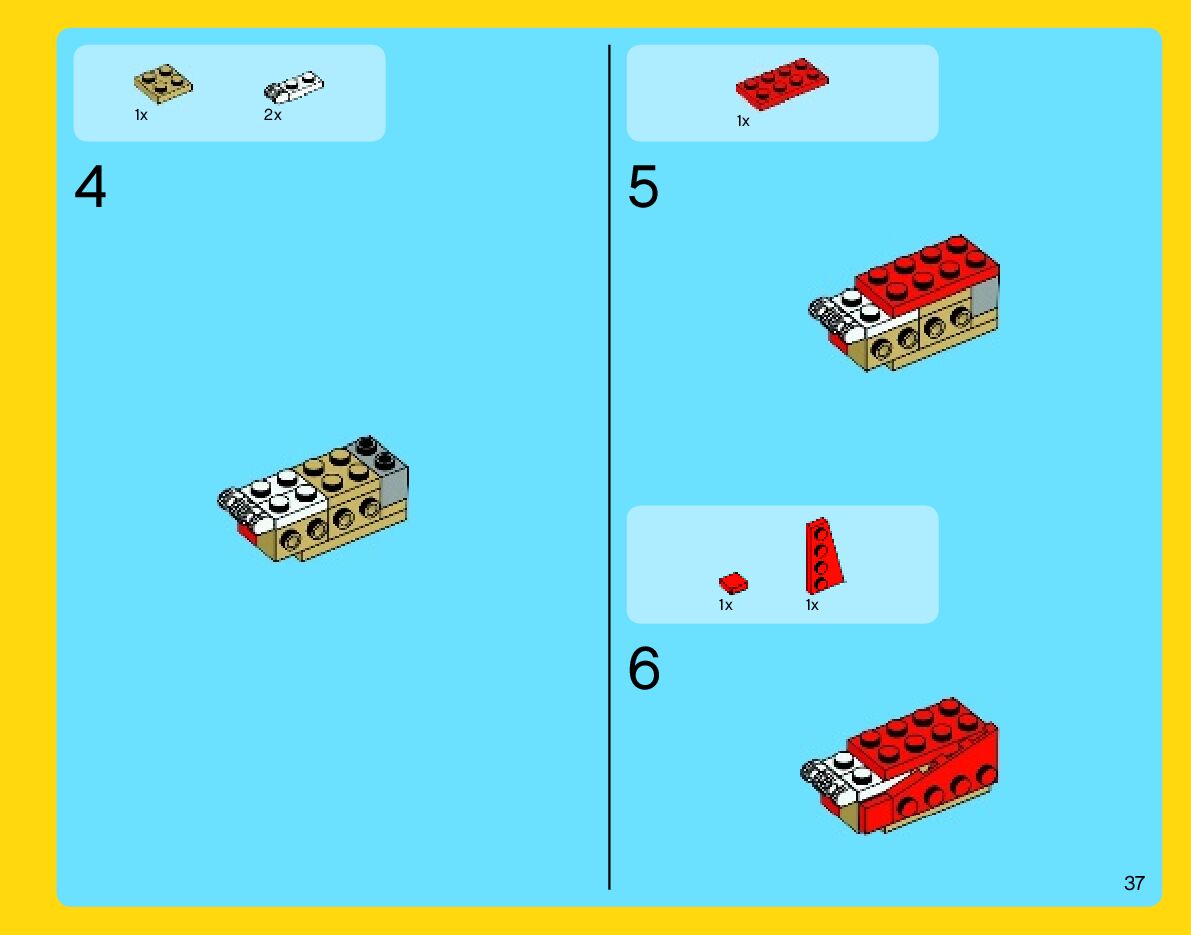 1x 2x

4

1x

5

1x 1x

6

37