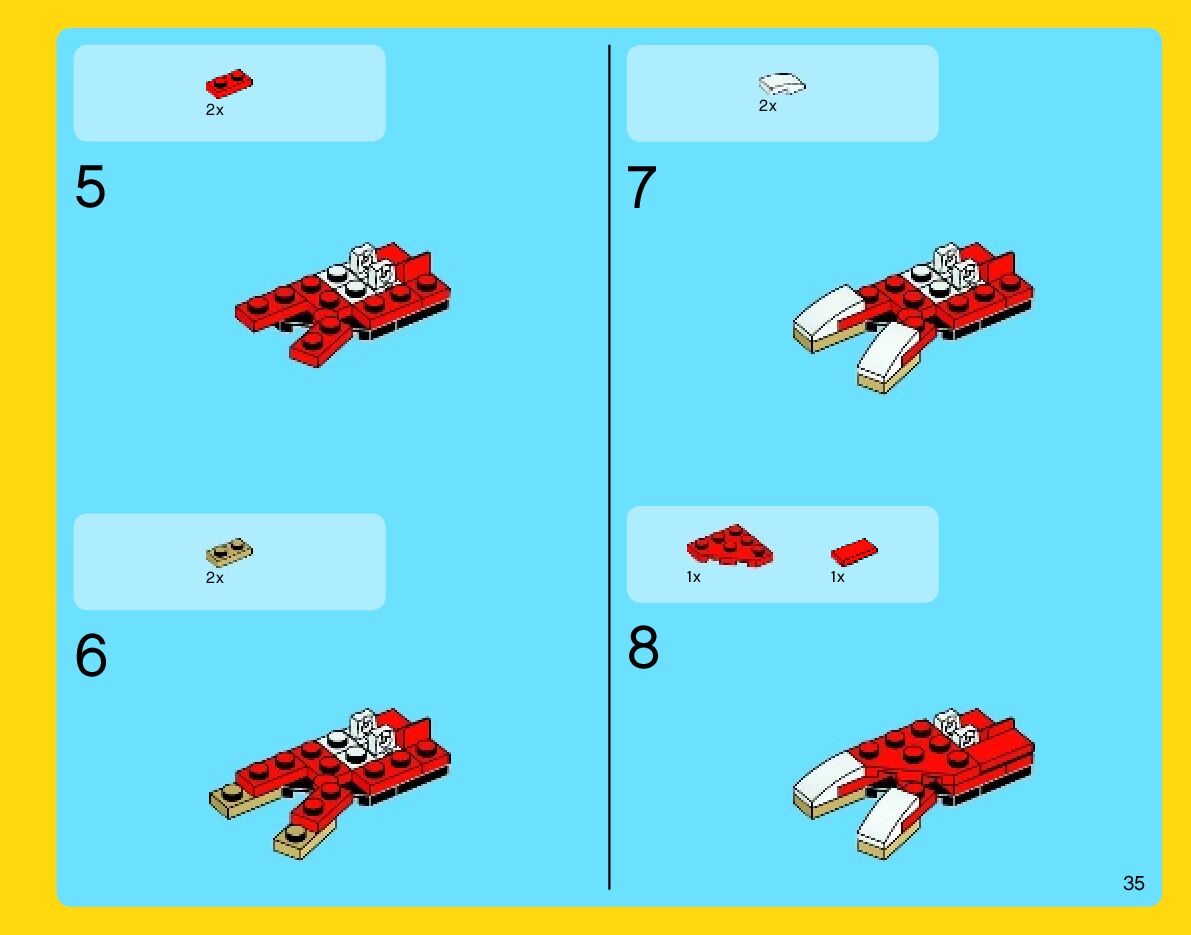 2x

5

2x

6

2x

7

1x

1x

8

35