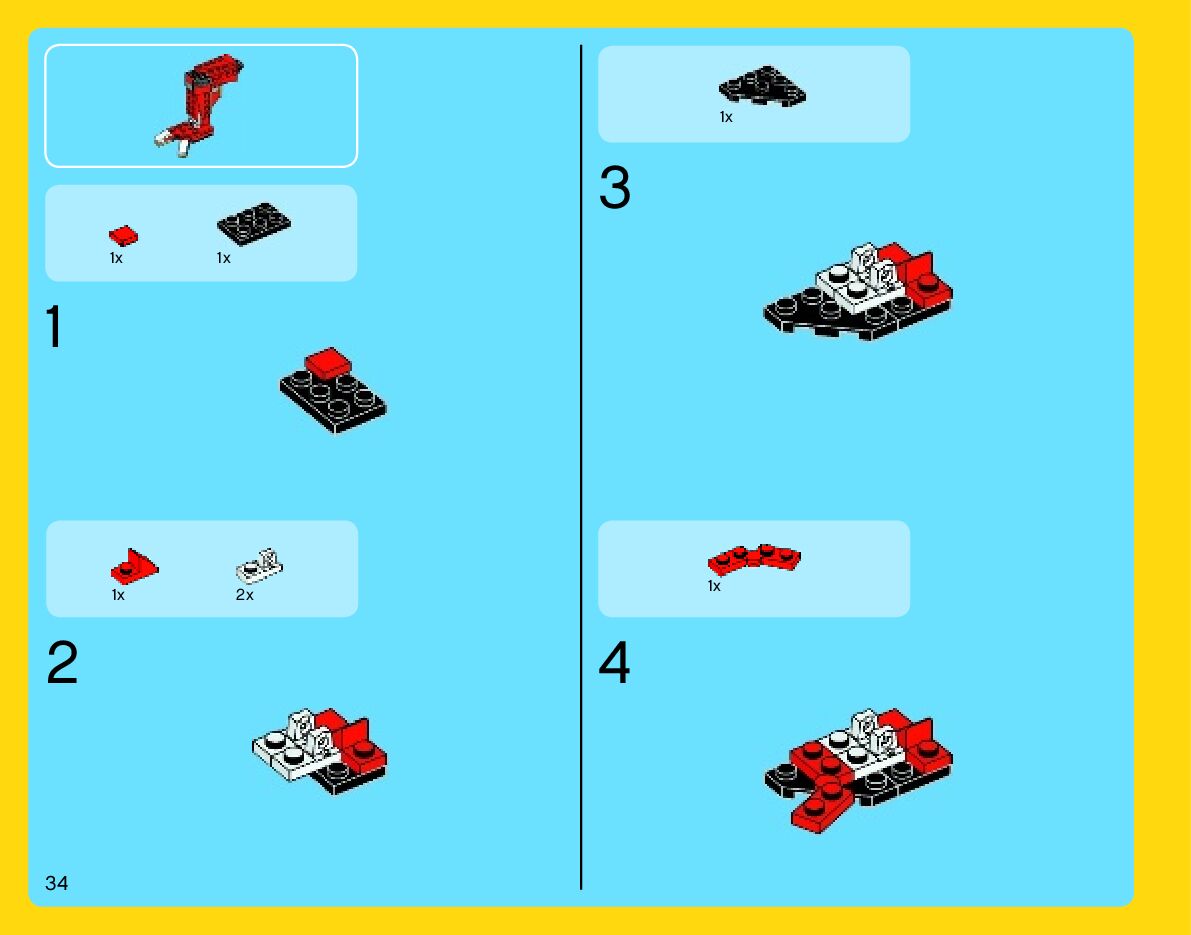 1x

1x

1

1x

2x

2

34

1x

3

1x

4