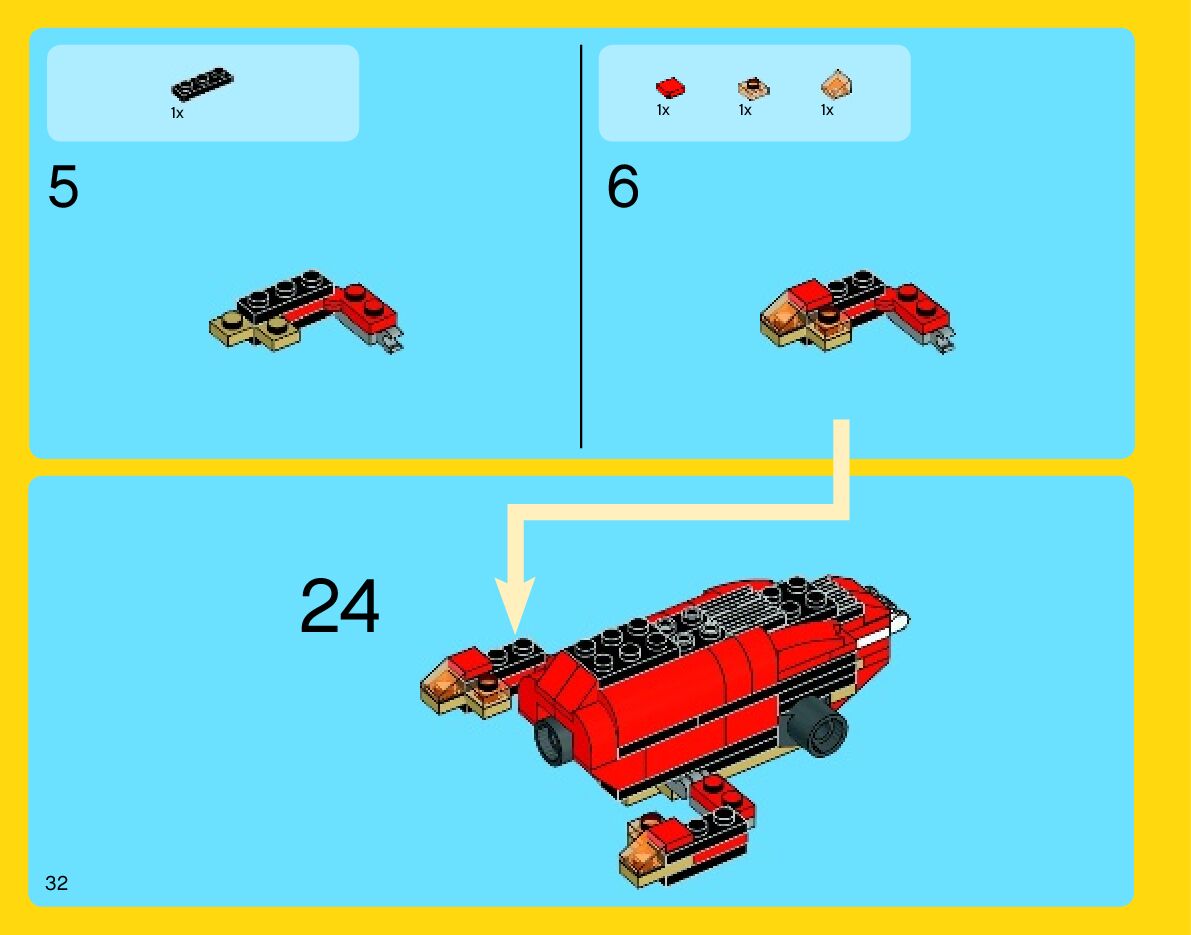 1x

5

1x 1x 1x

6

24

32