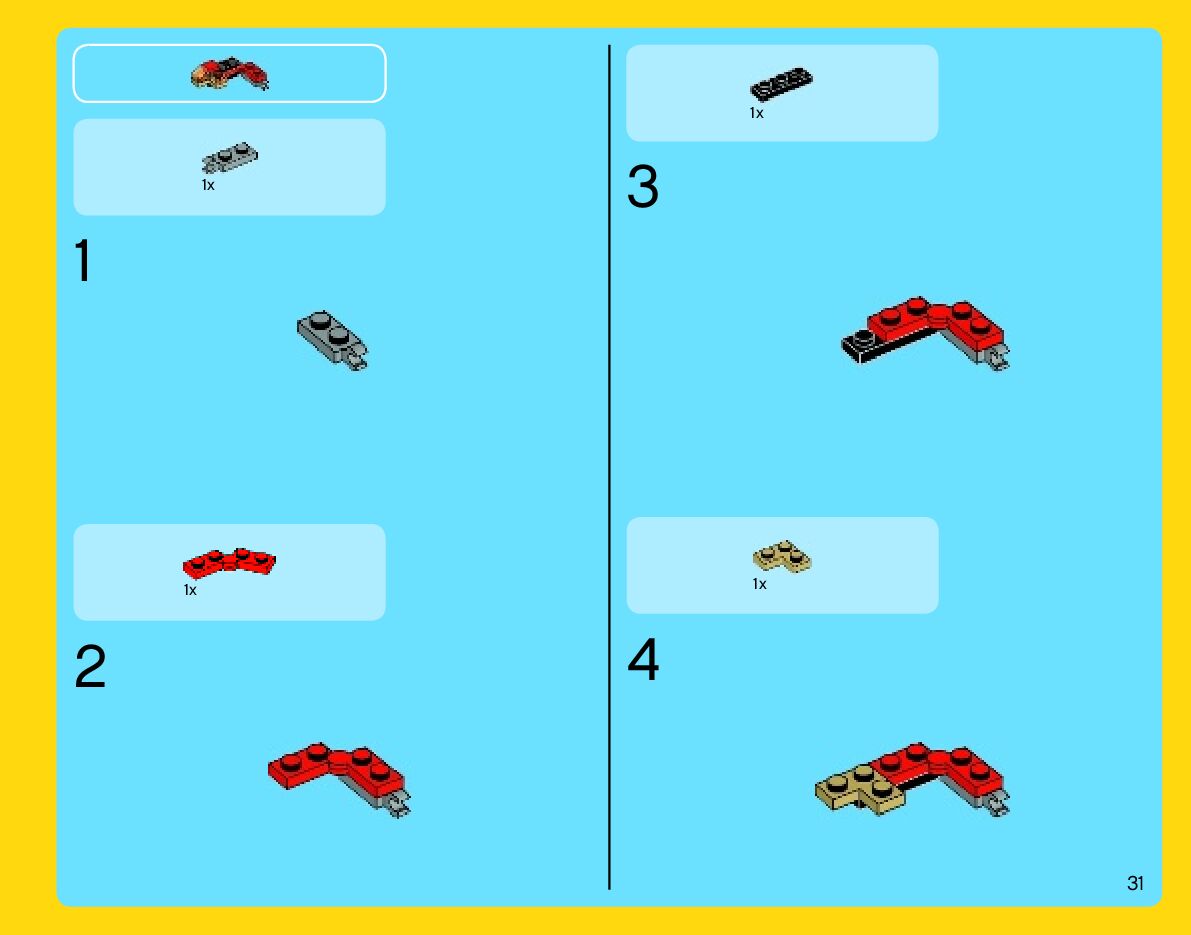 1x

1

1x

2

1x

3

1x

4

31