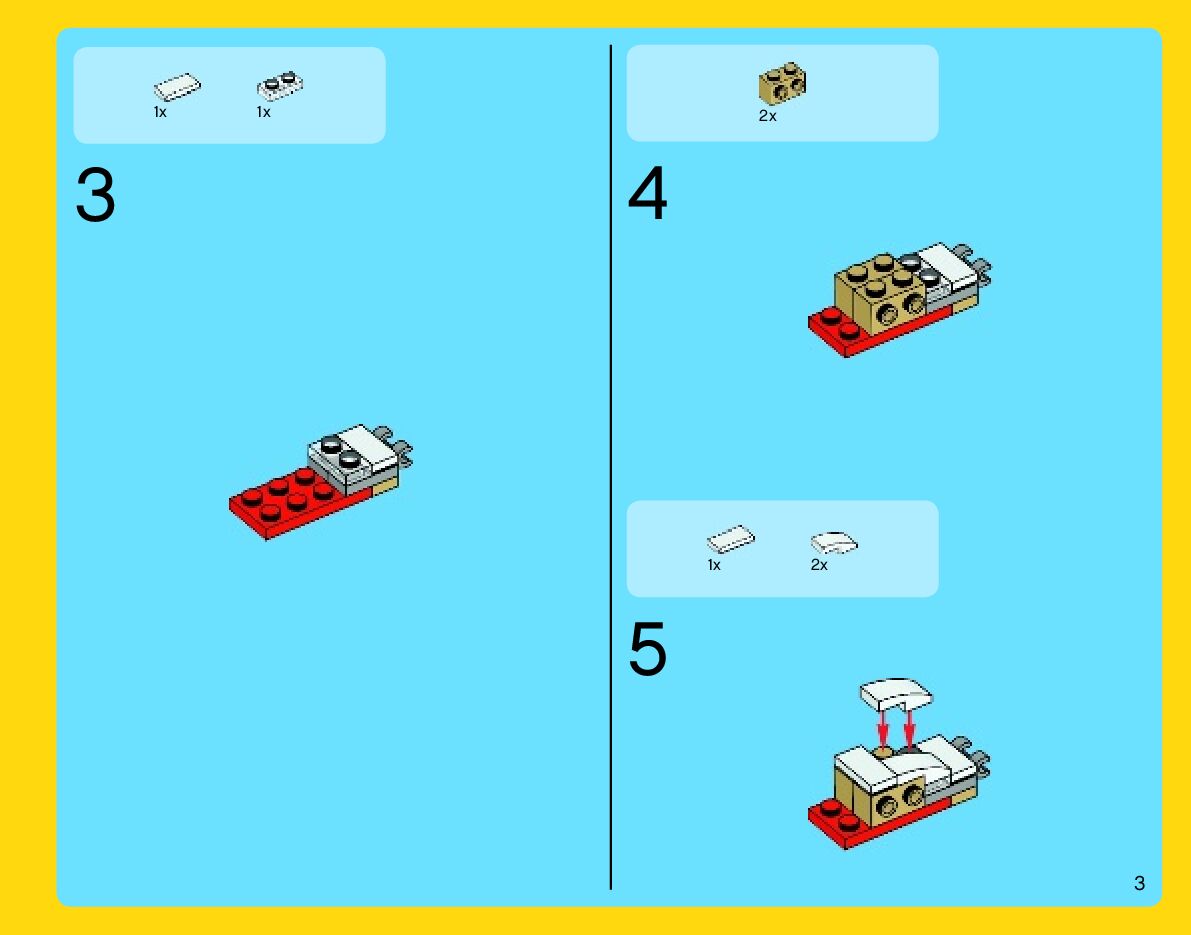 1x 1x

3

2x

4

1x 2x

5

3