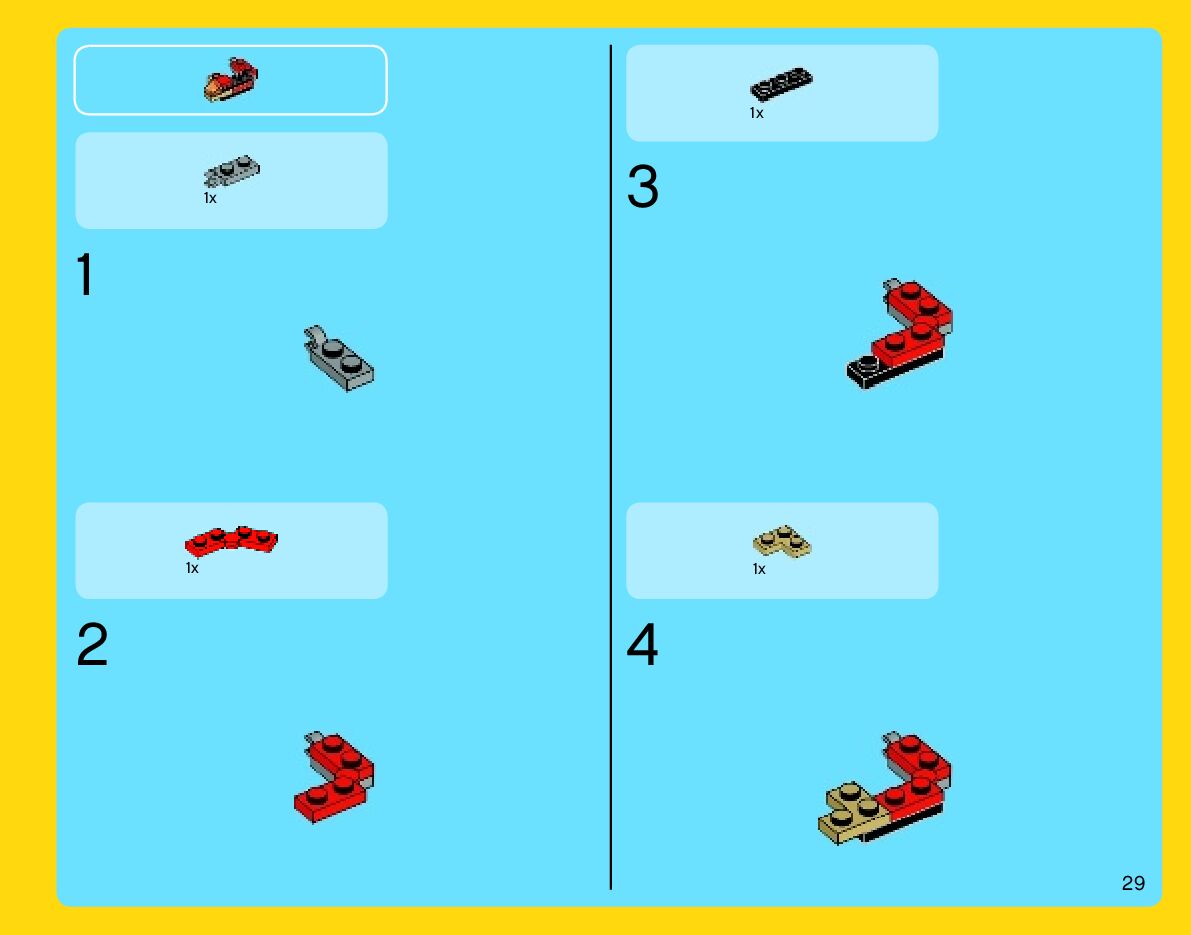 1x

1

1x

2

1x

3

1x

4

29