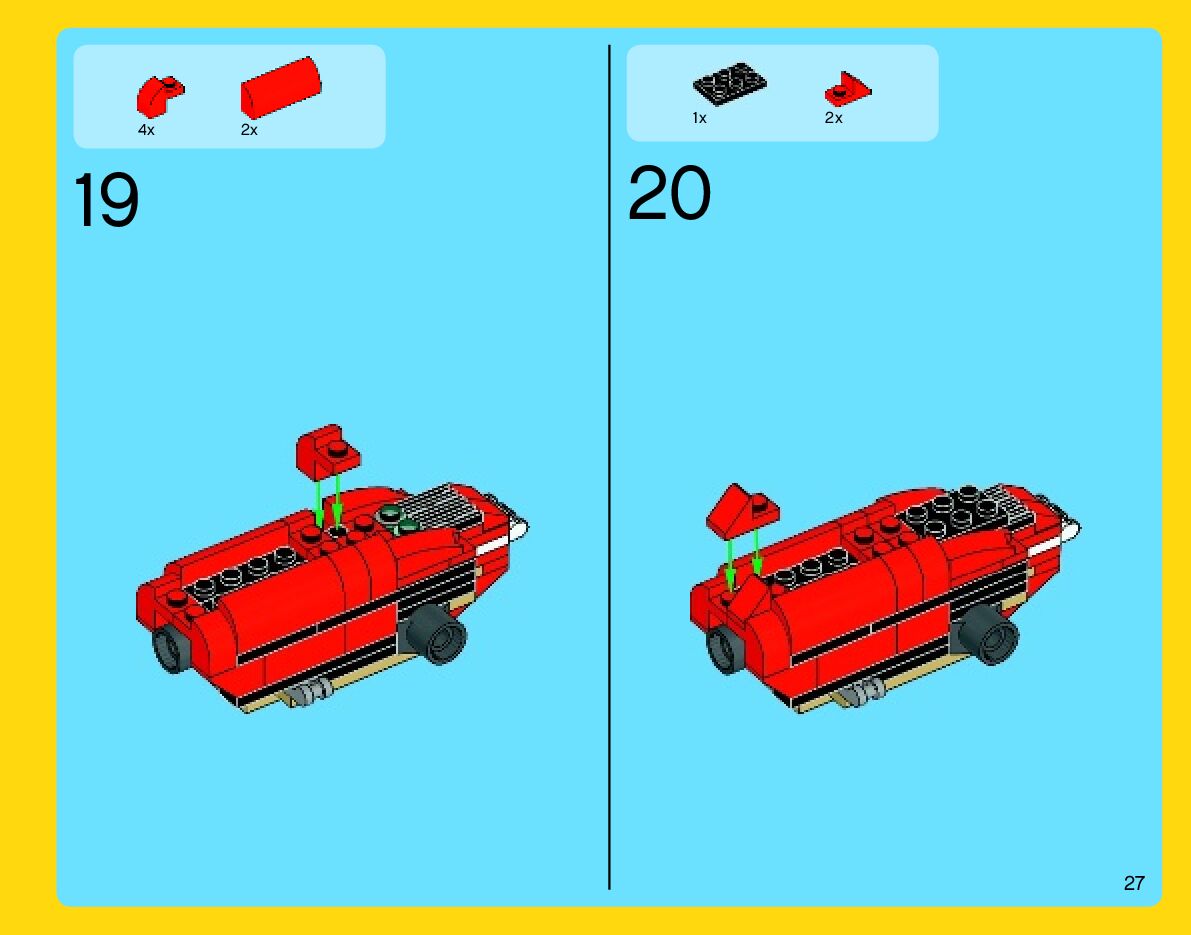 4x
2x

19

1x
2x

20

27