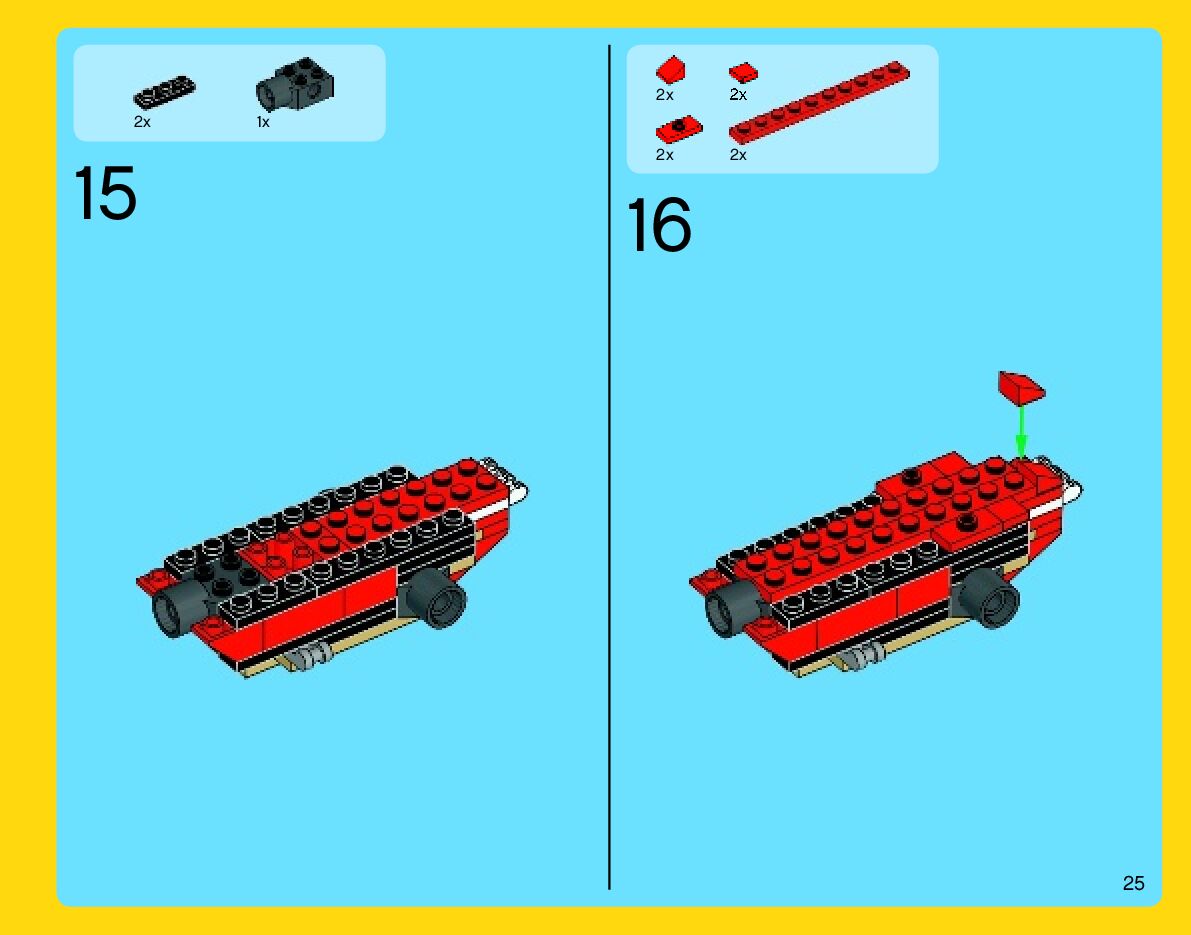 2x 1x

15

2x 2x
2x 2x

16

25