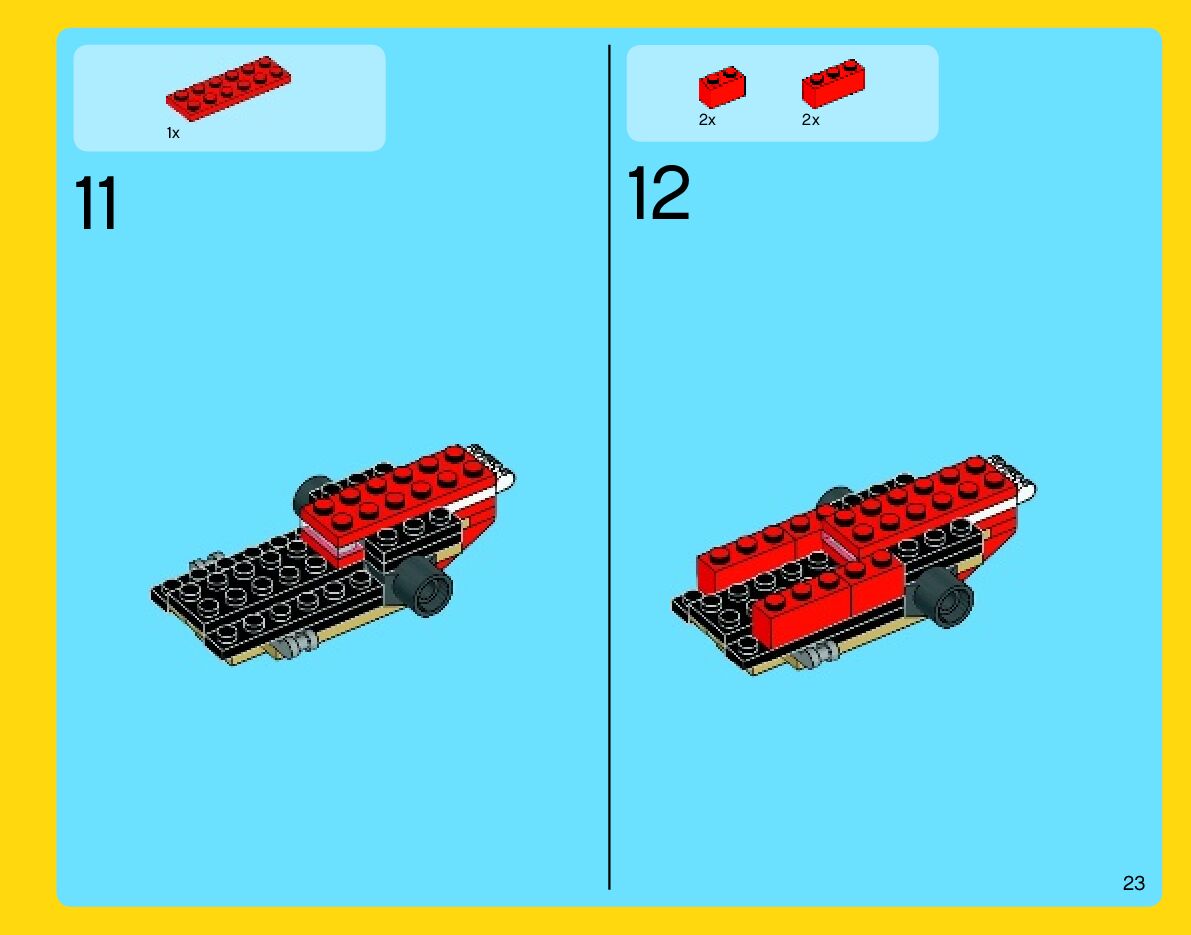 1x

11

2x 2x

12

23