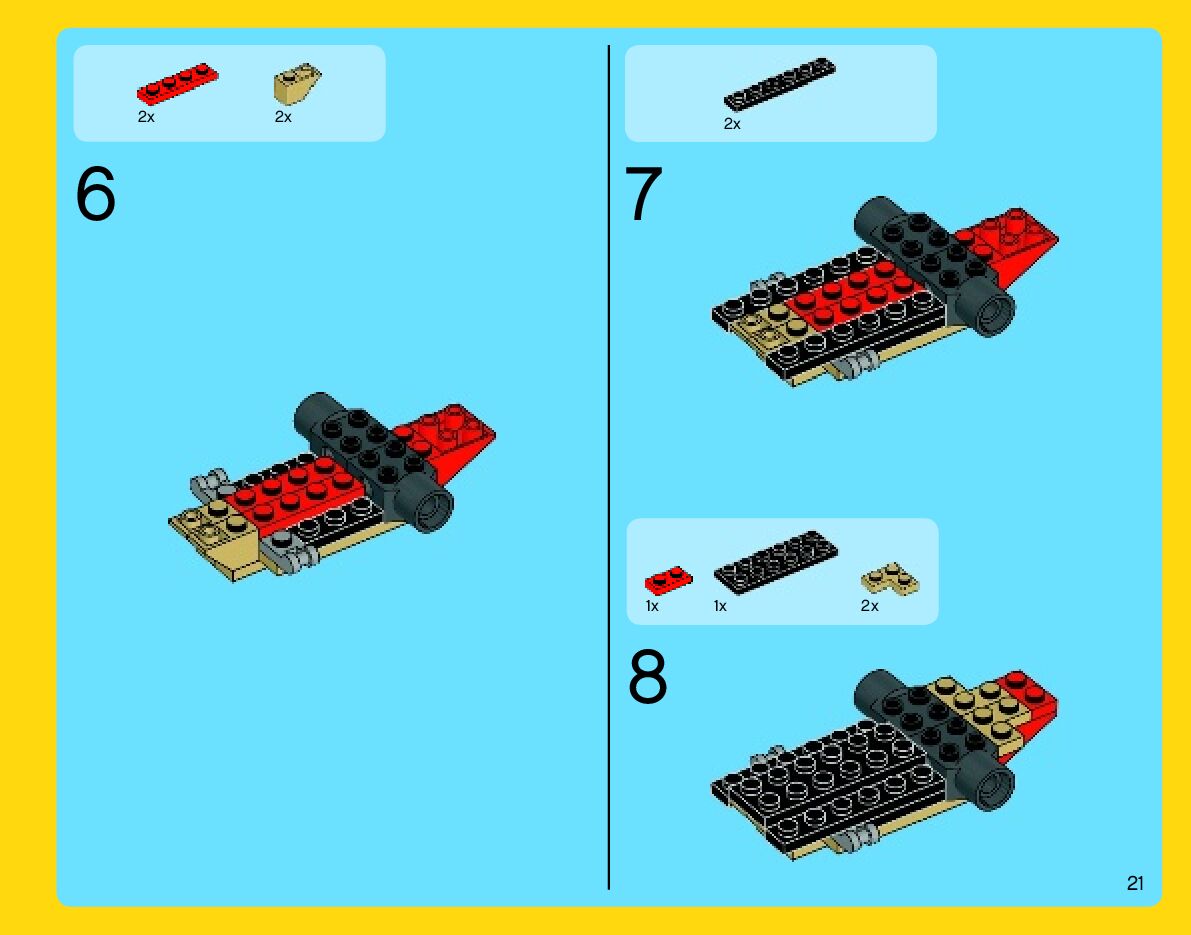 2x 2x

6

2x

7

1x 1x 2x

8

21