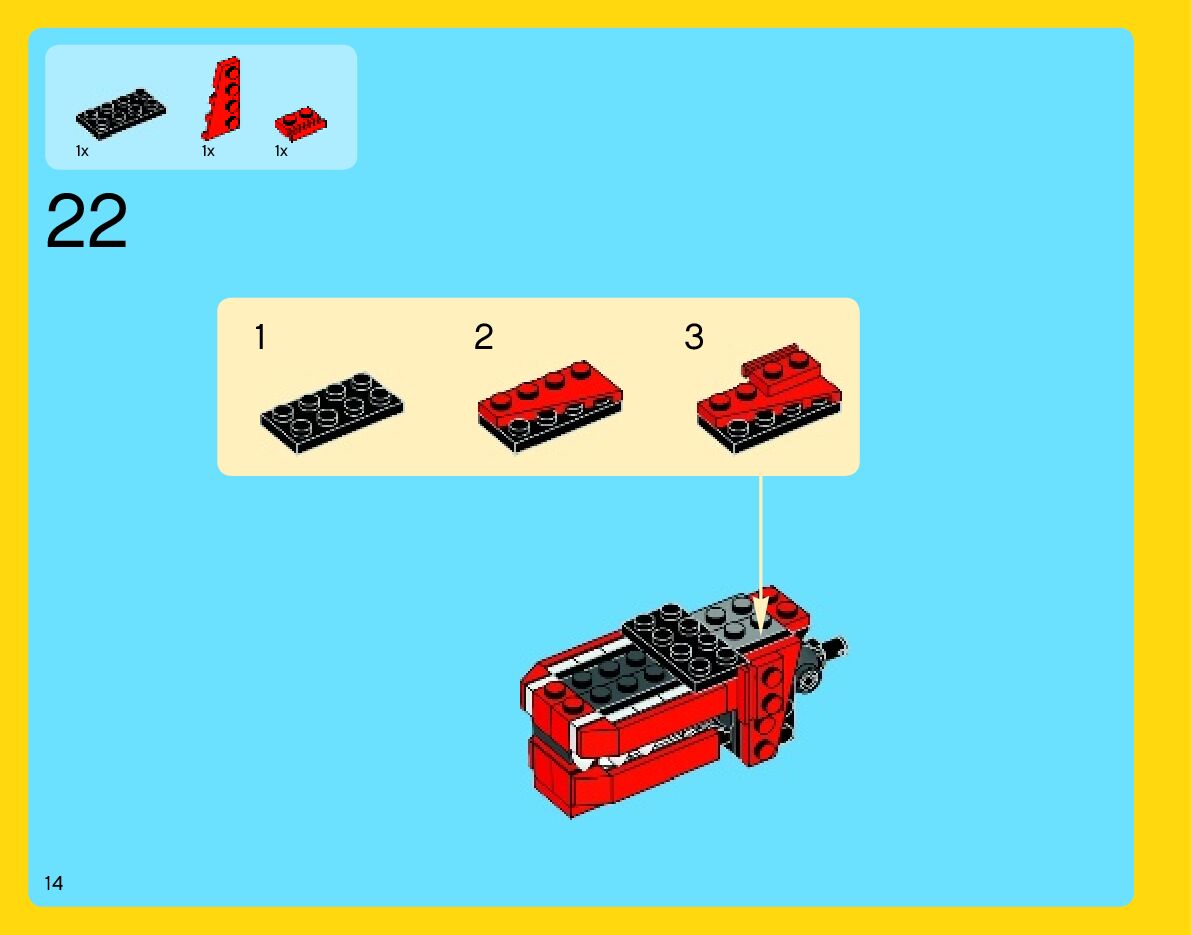 1x 1x 1x

22

1

2

3

14