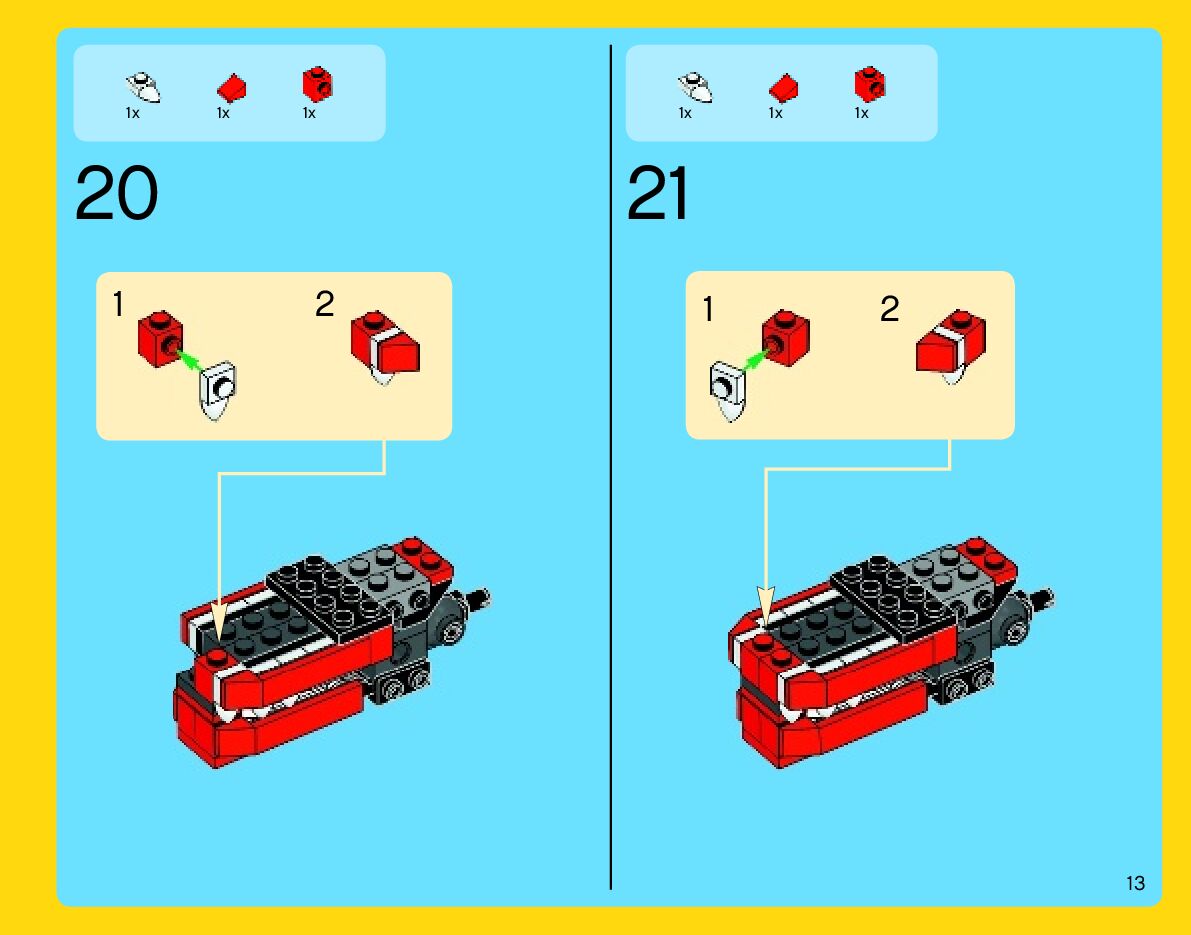 1x 1x 1x

20

1 2

1x 1x 1x

21

1 2

13