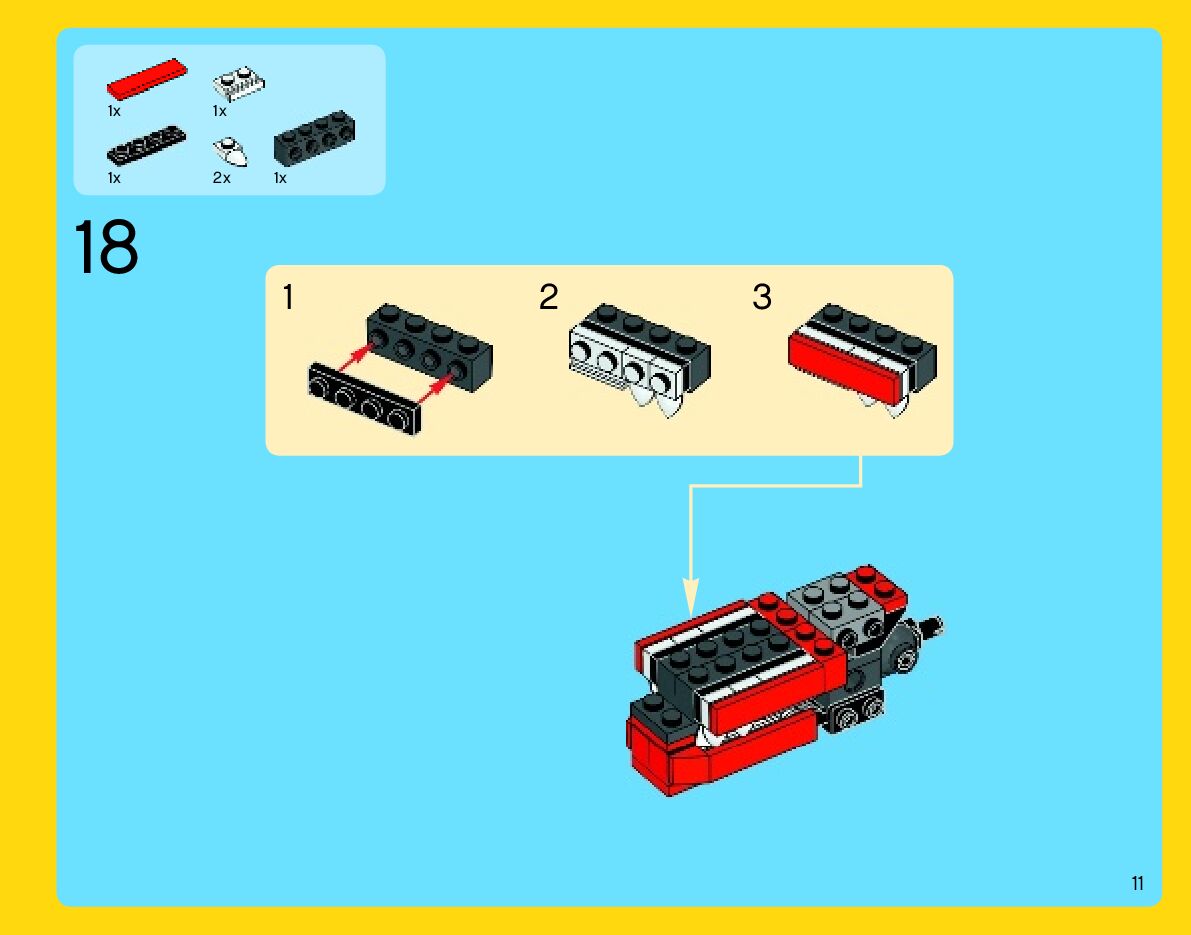 1x
1x
1x
2x
1x

18

1
2
3

11