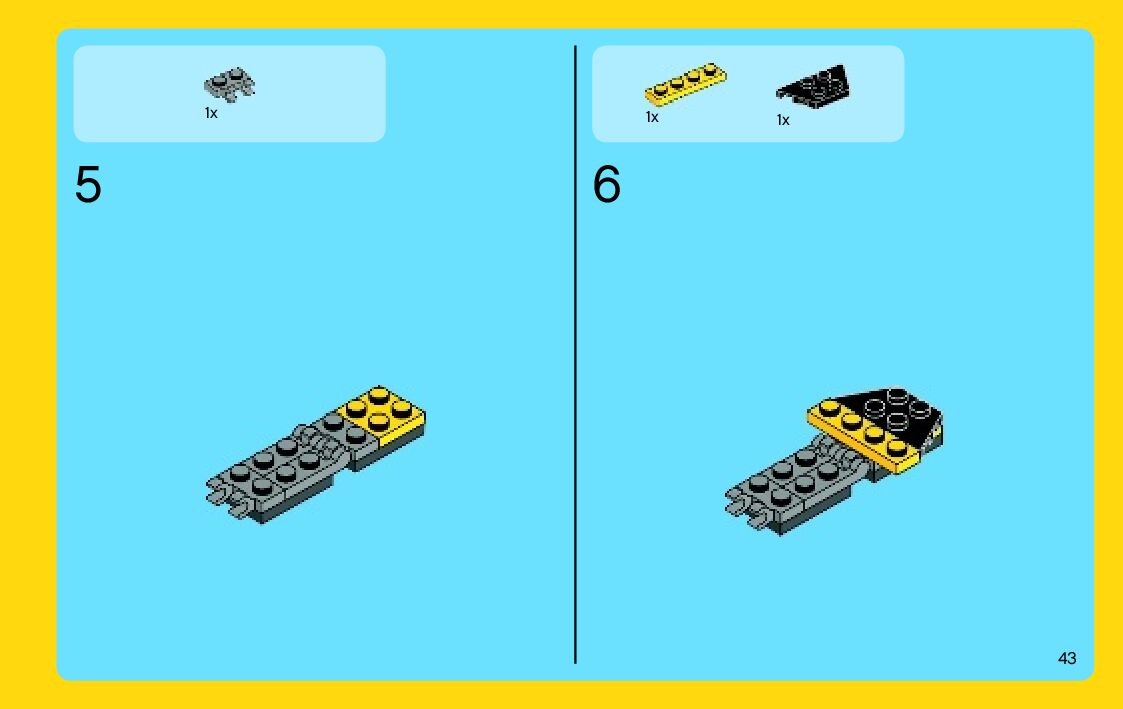 1x

5

1x

1x

6

43