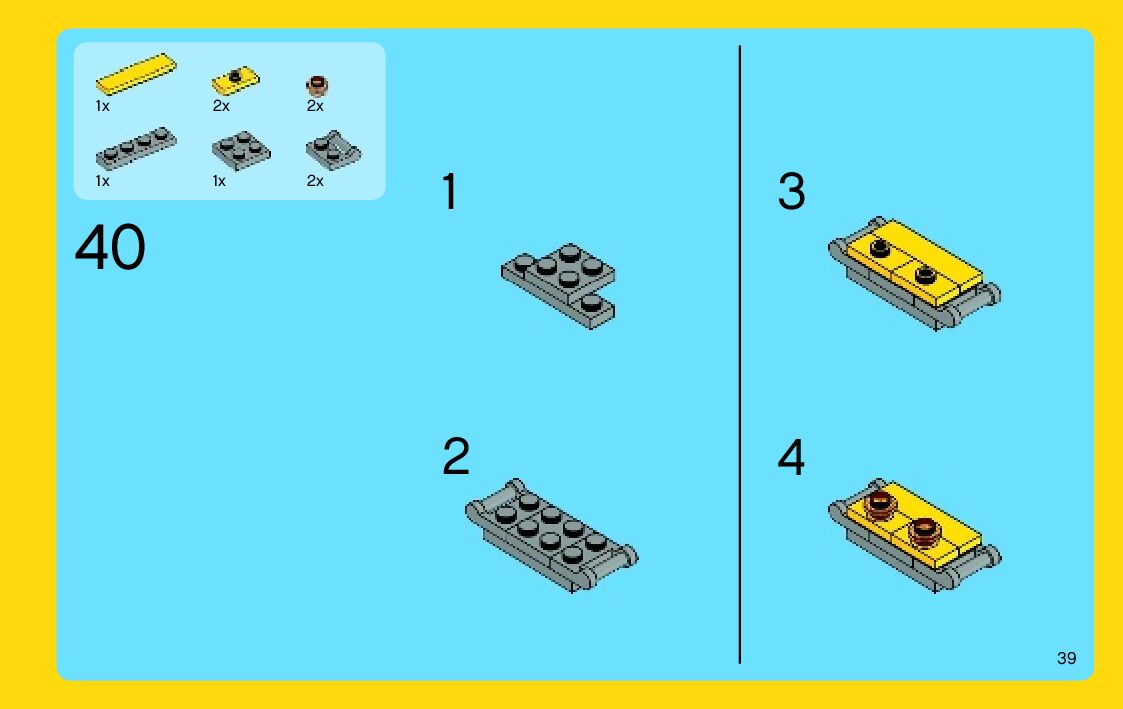 1x 2x 2x
1x 1x 2x

40

1

2

3

4

39