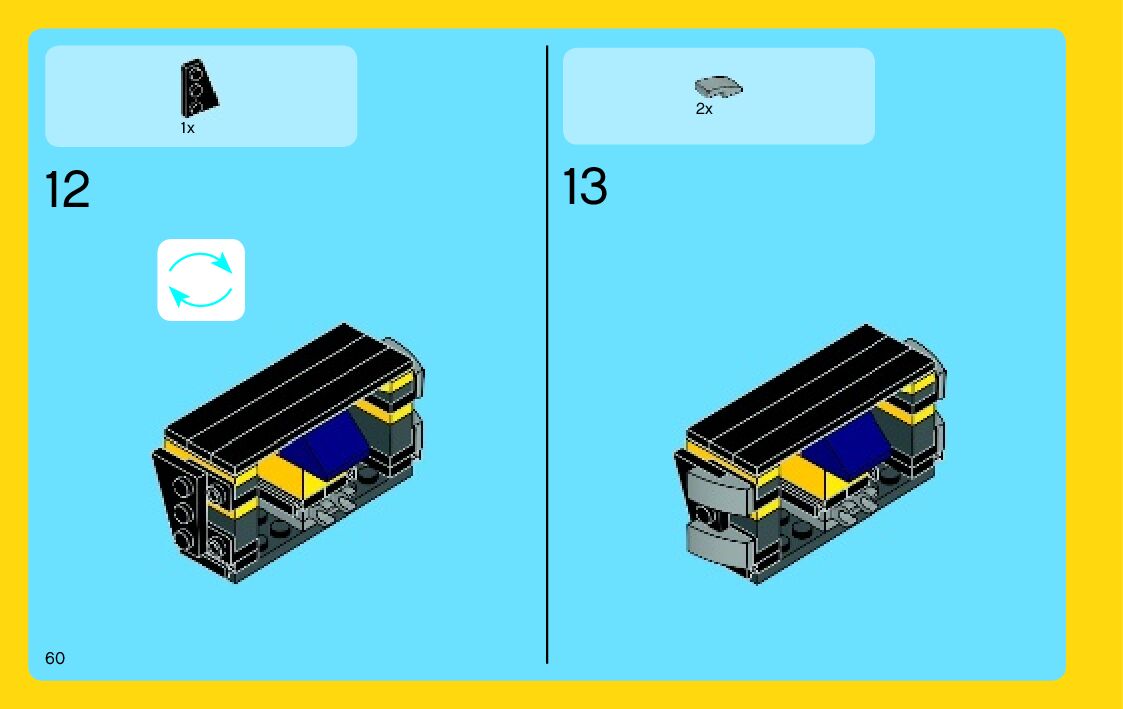 1x

12

2x

13

60