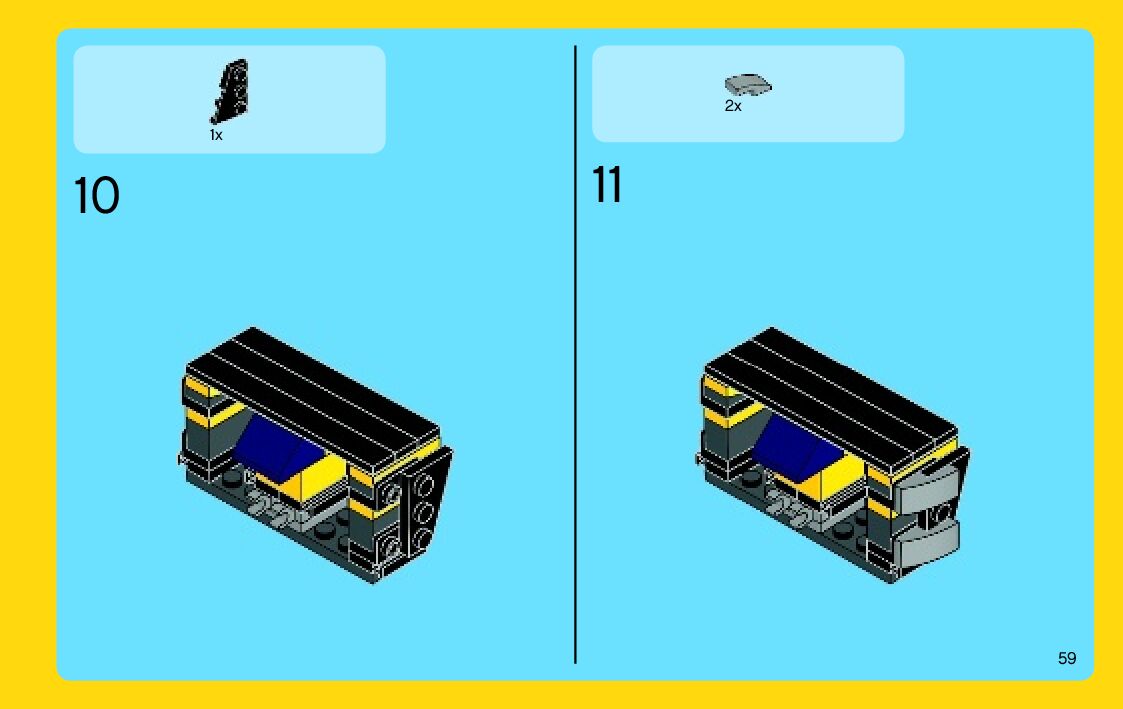 1x

10

2x

11

59