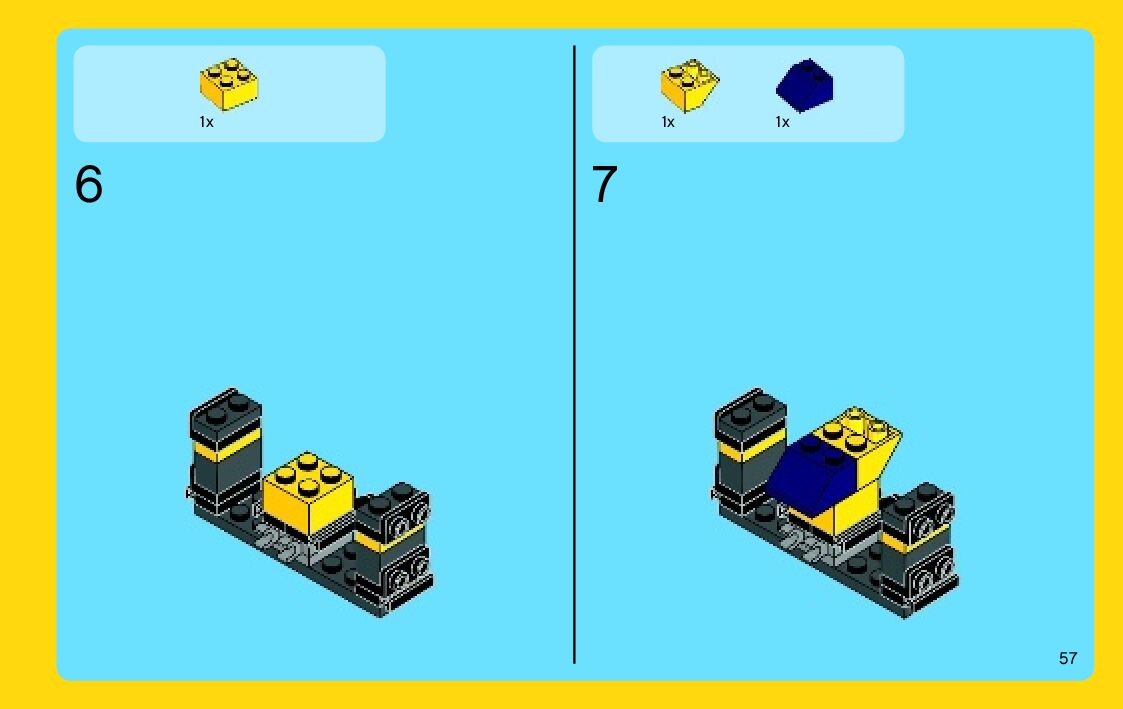 1x

6

1x

1x

7

57