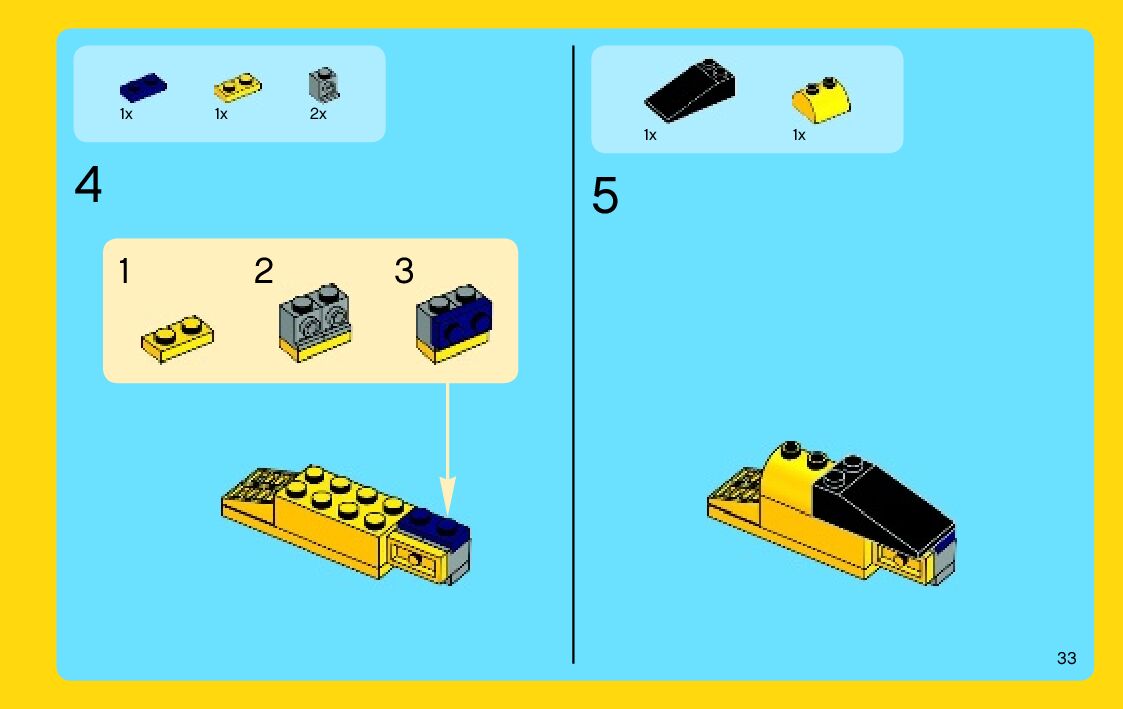 1x 1x 2x

4

1 2 3

1x 1x

5

33