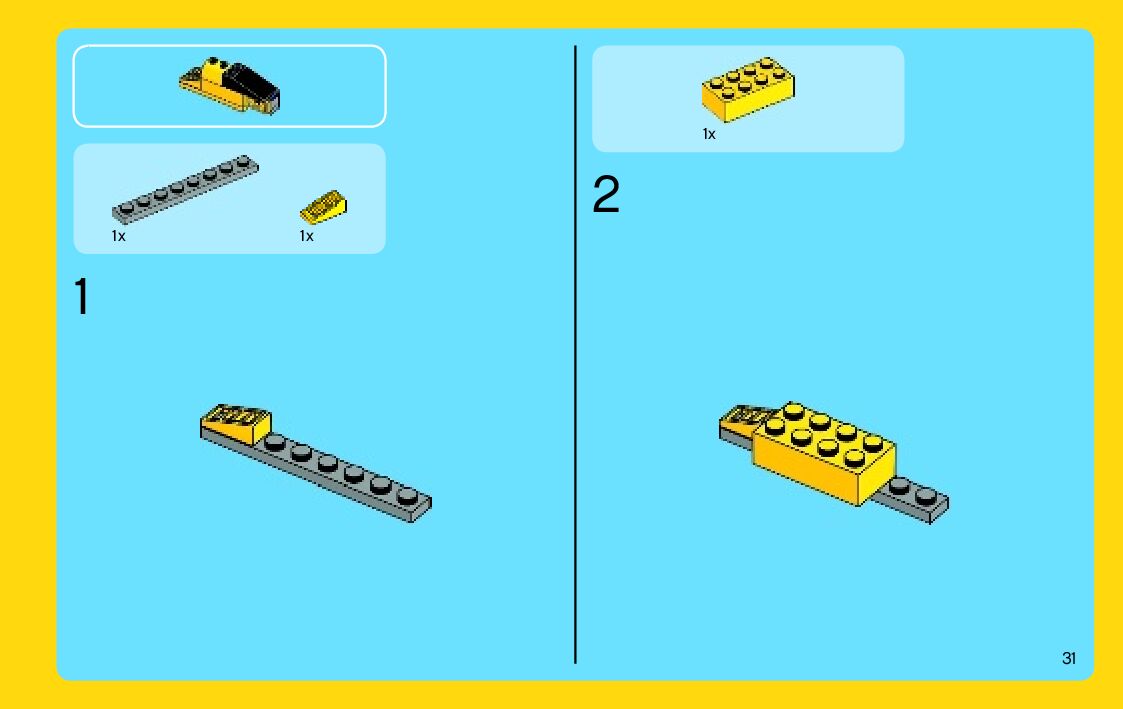 1x

1x

1

1x

2

31