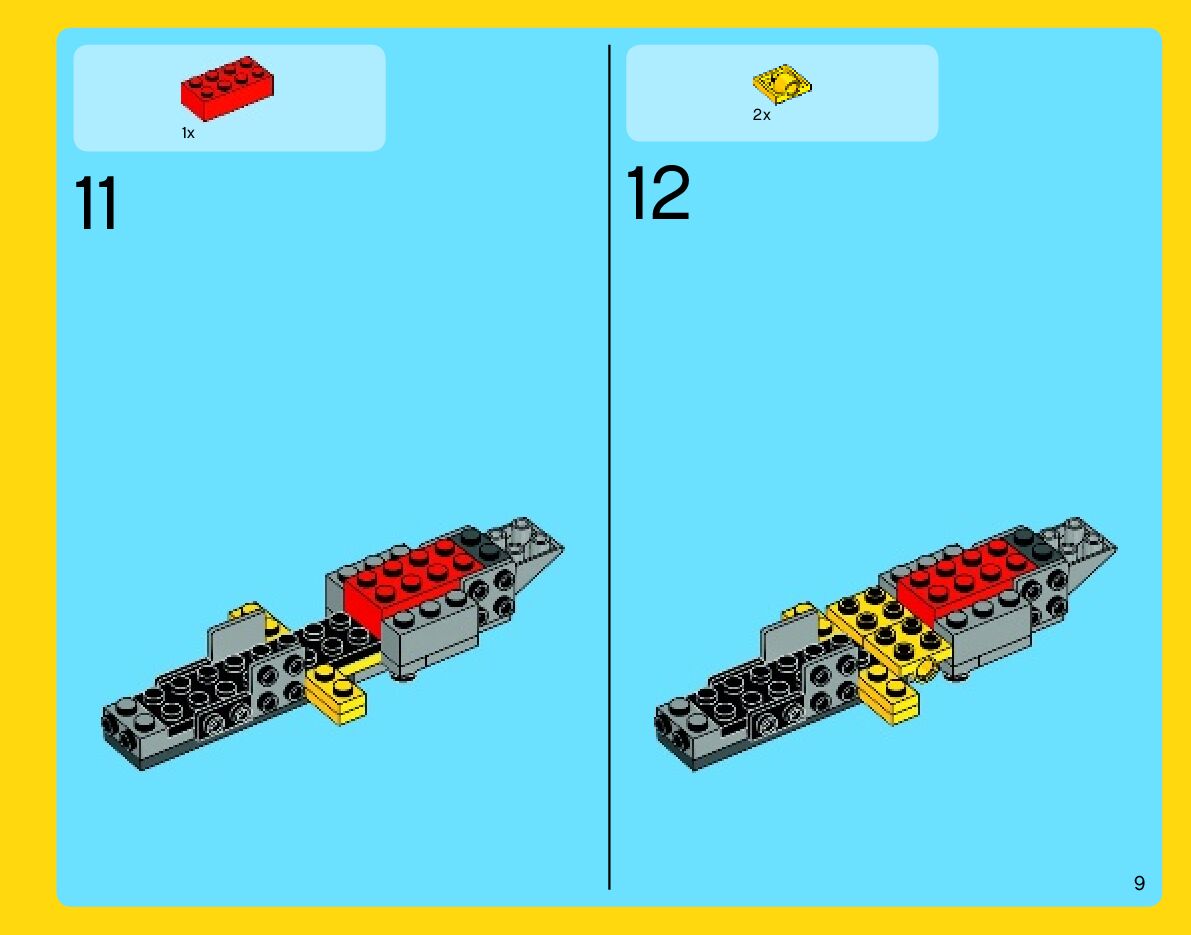 1x

11

2x

12

9