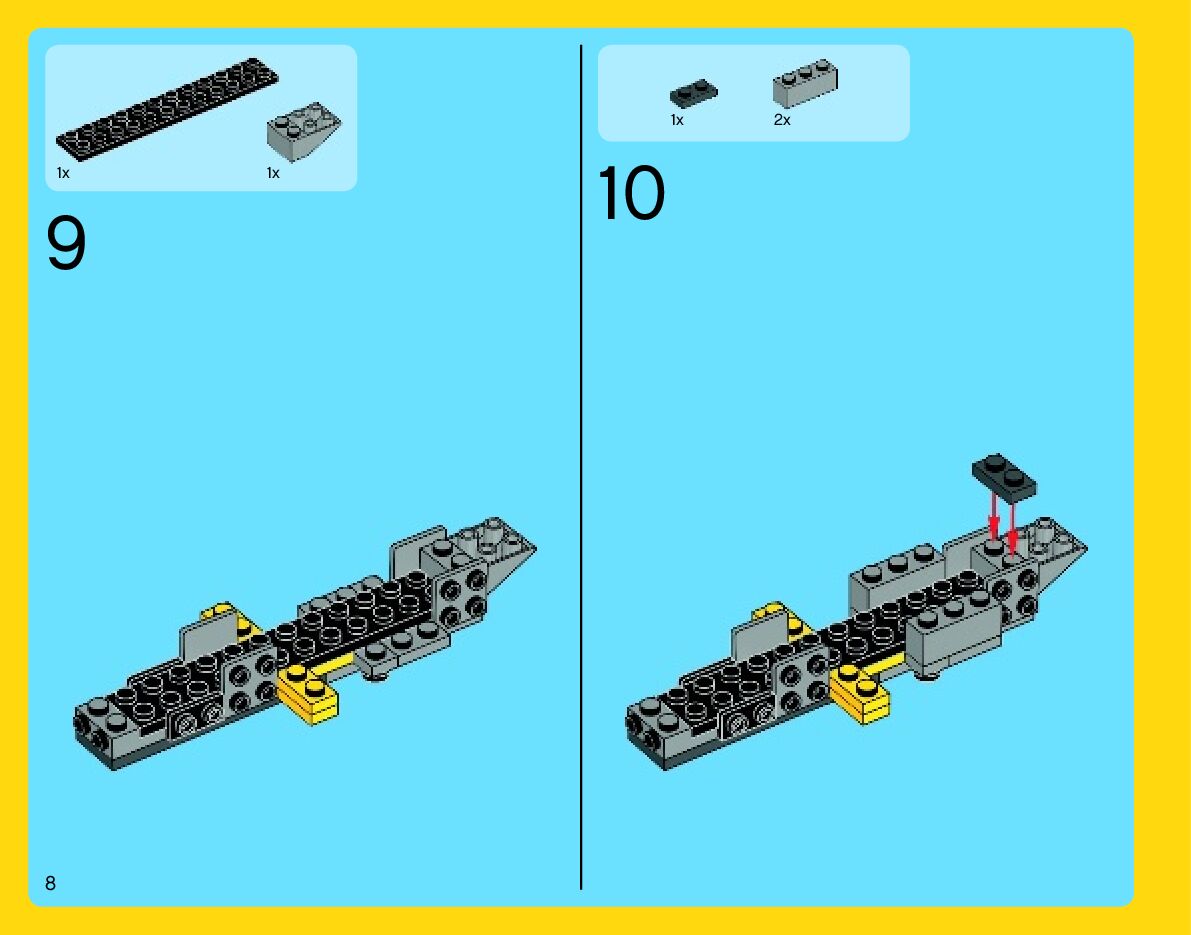 1x

1x

9

1x

2x

10

8