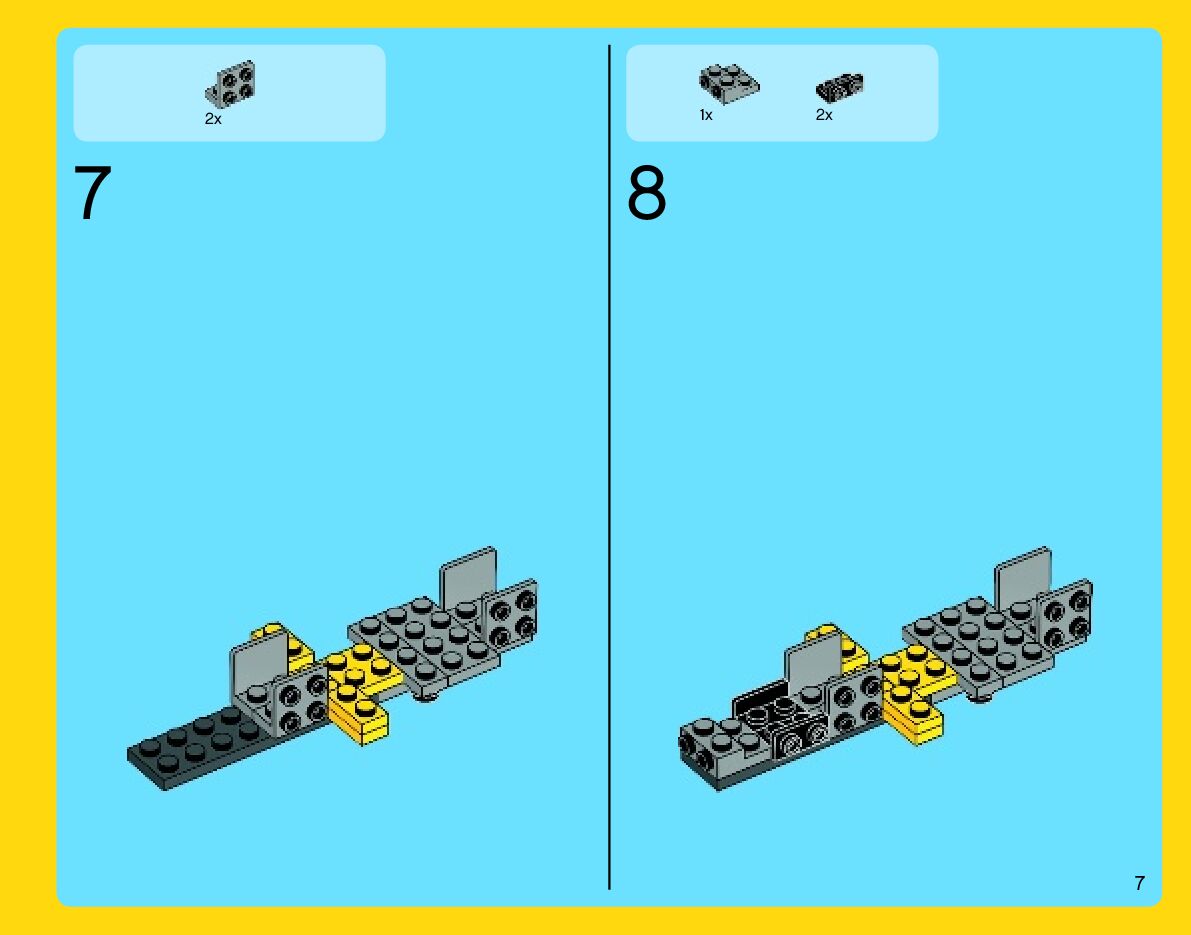 2x

7

1x 2x

8

7