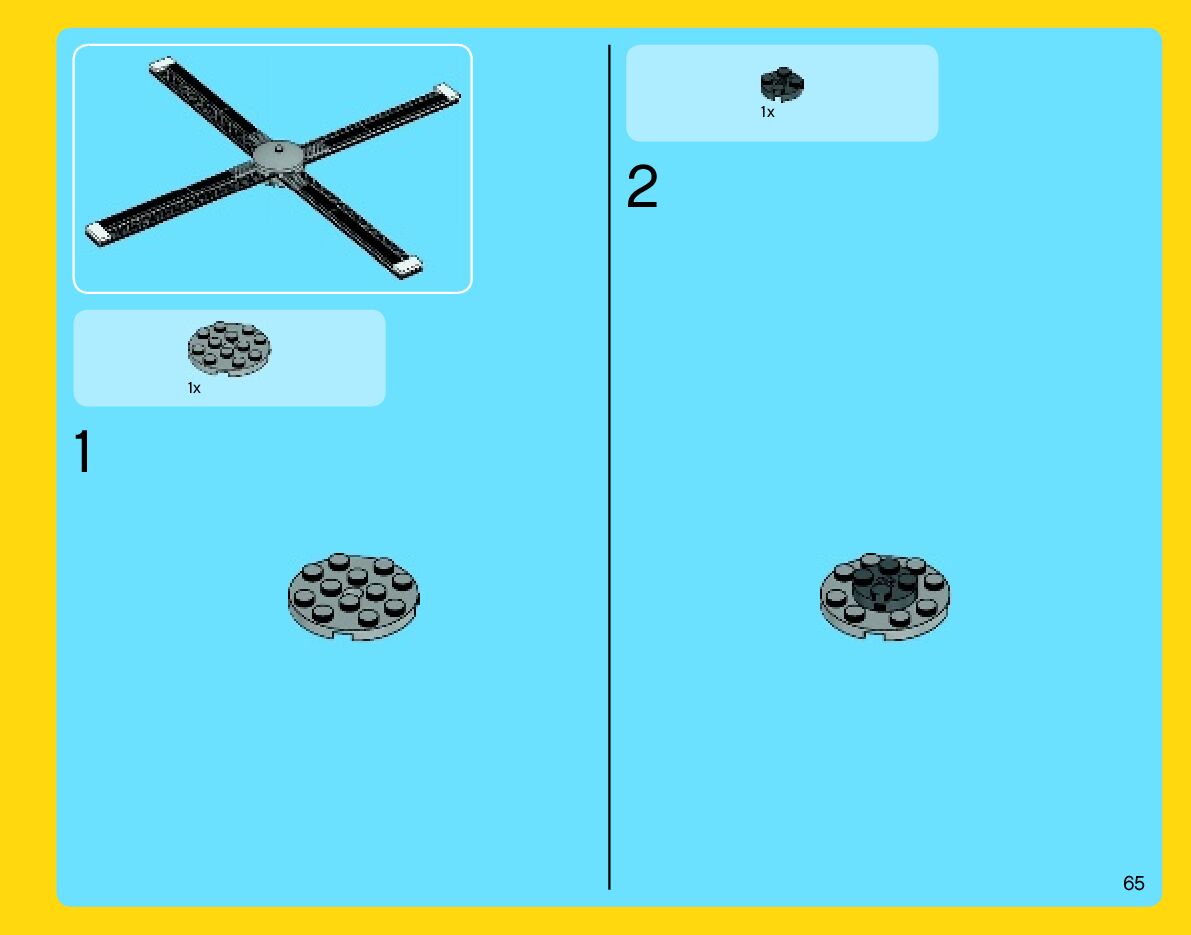 1x

1

1x

2

65